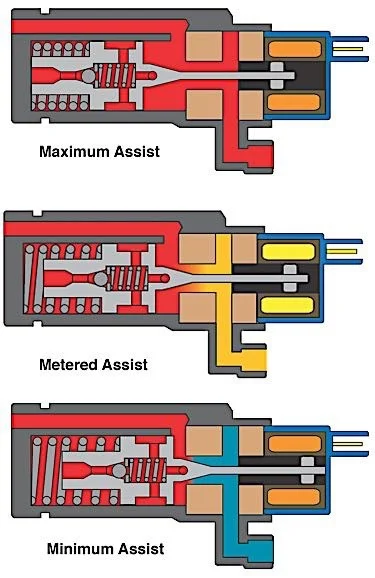 Maximum Assist

Metered Assist

Minimum Assist