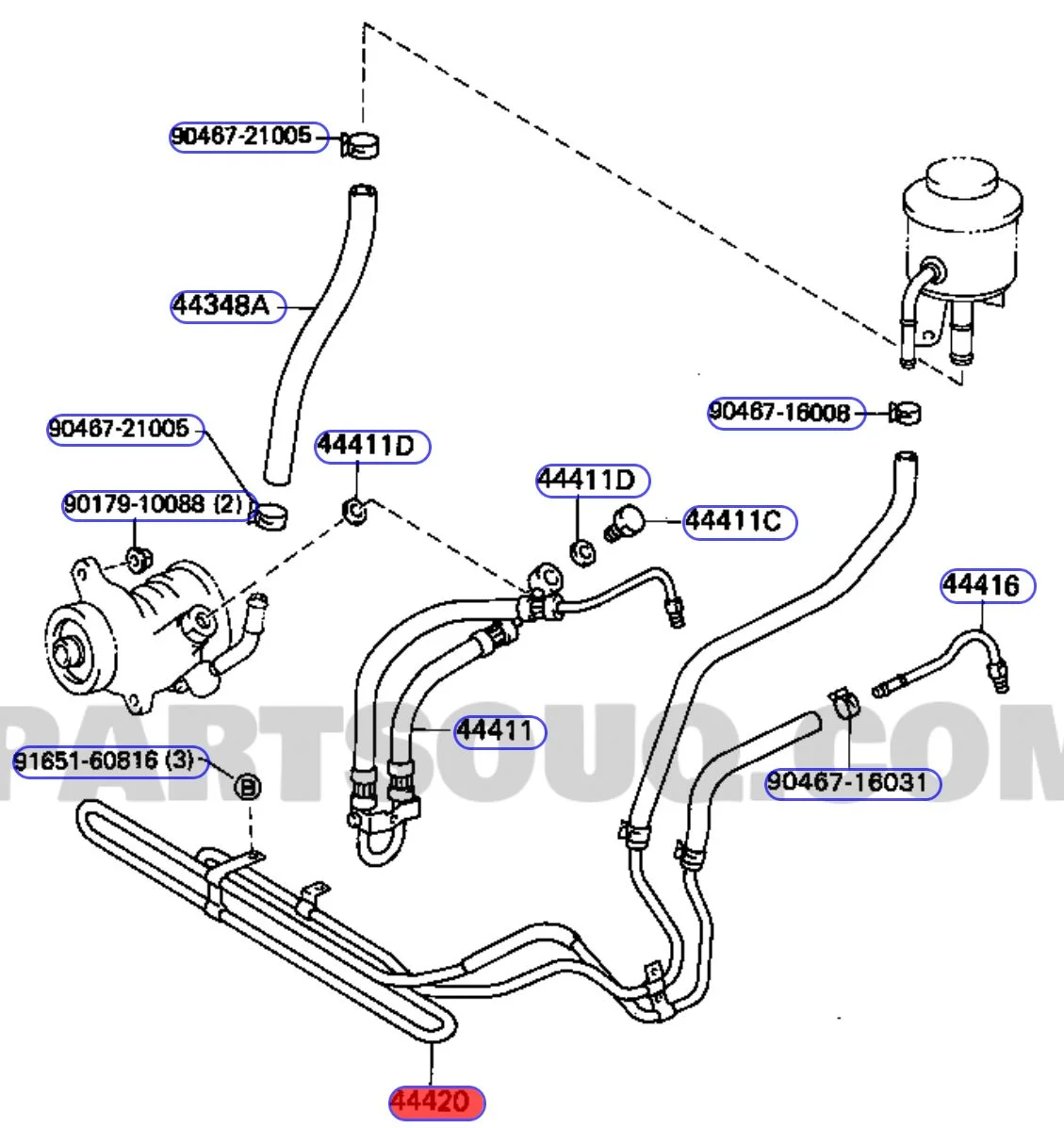 90467-21005

44348A

90467-21005

44411D

90179-10088 (2)

44411D

44411C

90467-16008

44416

44411

91651-60816 (3)

B

90467-16031

PARTSOUQ.COM

44420