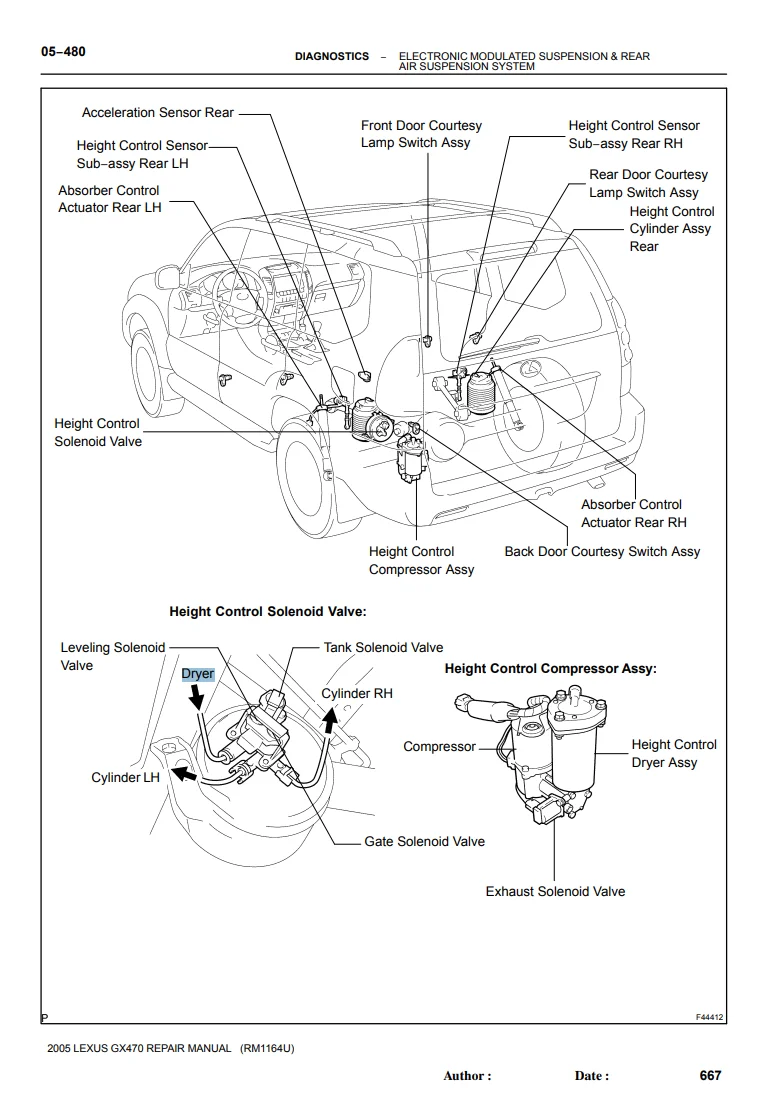 05–480

DIAGNOSTICS – ELECTRONIC MODULATED SUSPENSION & REAR AIR SUSPENSION SYSTEM

Acceleration Sensor Rear

Height Control Sensor Sub–assy Rear LH

Absorber Control Actuator Rear LH

Front Door Courtesy Lamp Switch Assy

Height Control Sensor Sub–assy Rear RH

Rear Door Courtesy Lamp Switch Assy

Height Control Cylinder Assy Rear

Height Control Solenoid Valve

Absorber Control Actuator Rear RH

Height Control Compressor Assy

Back Door Courtesy Switch Assy

Height Control Solenoid Valve:

Leveling Solenoid Valve

Tank Solenoid Valve

Dryer

Cylinder RH

Cylinder LH

Gate Solenoid Valve

Height Control Compressor Assy:

Compressor

Height Control Dryer Assy

Exhaust Solenoid Valve

P

F44412

2005 LEXUS GX470 REPAIR MANUAL (RM1164U)

Author : Date : 667