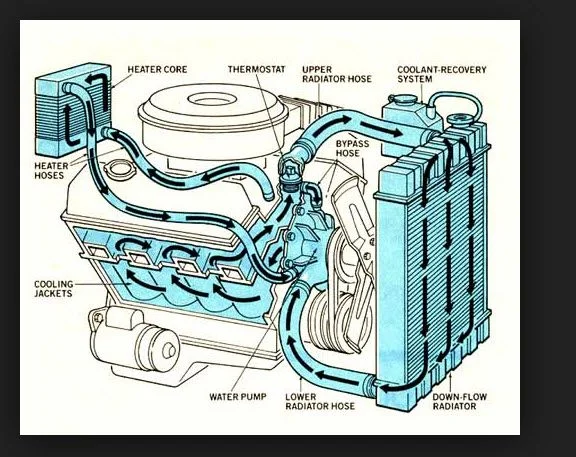 HEATER CORE
THERMOSTAT
UPPER RADIATOR HOSE
COOLANT-RECOVERY SYSTEM
BYPASS HOSE
HEATER HOSES
COOLING JACKETS
WATER PUMP
LOWER RADIATOR HOSE
DOWN-FLOW RADIATOR