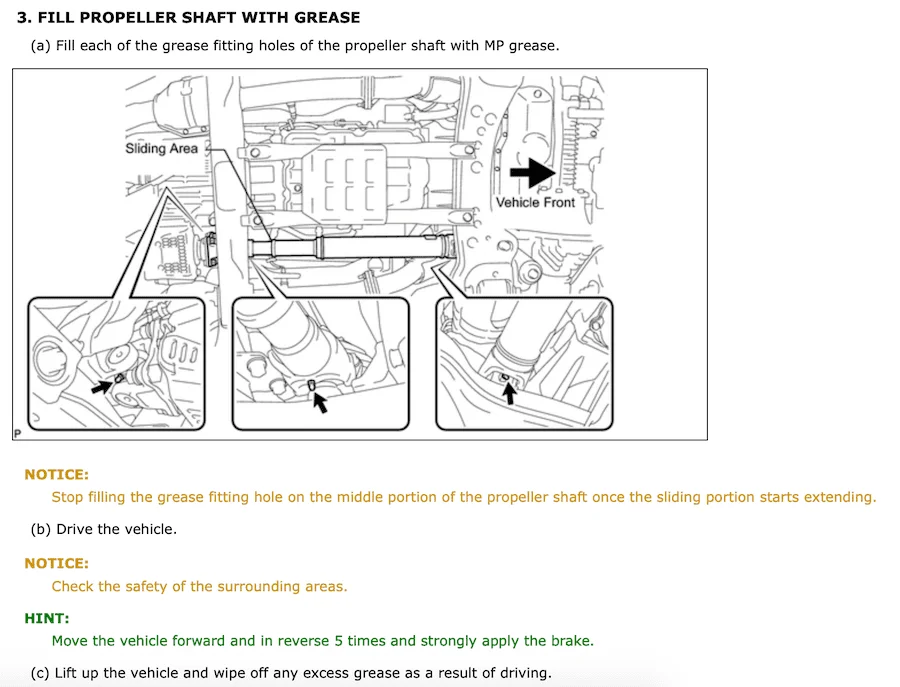 3. FILL PROPELLER SHAFT WITH GREASE

(a) Fill each of the grease fitting holes of the propeller shaft with MP grease.

Sliding Area

Vehicle Front

P

NOTICE:

Stop filling the grease fitting hole on the middle portion of the propeller shaft once the sliding portion starts extending.

(b) Drive the vehicle.

NOTICE:

Check the safety of the surrounding areas.

HINT:

Move the vehicle forward and in reverse 5 times and strongly apply the brake.

(c) Lift up the vehicle and wipe off any excess grease as a result of driving.