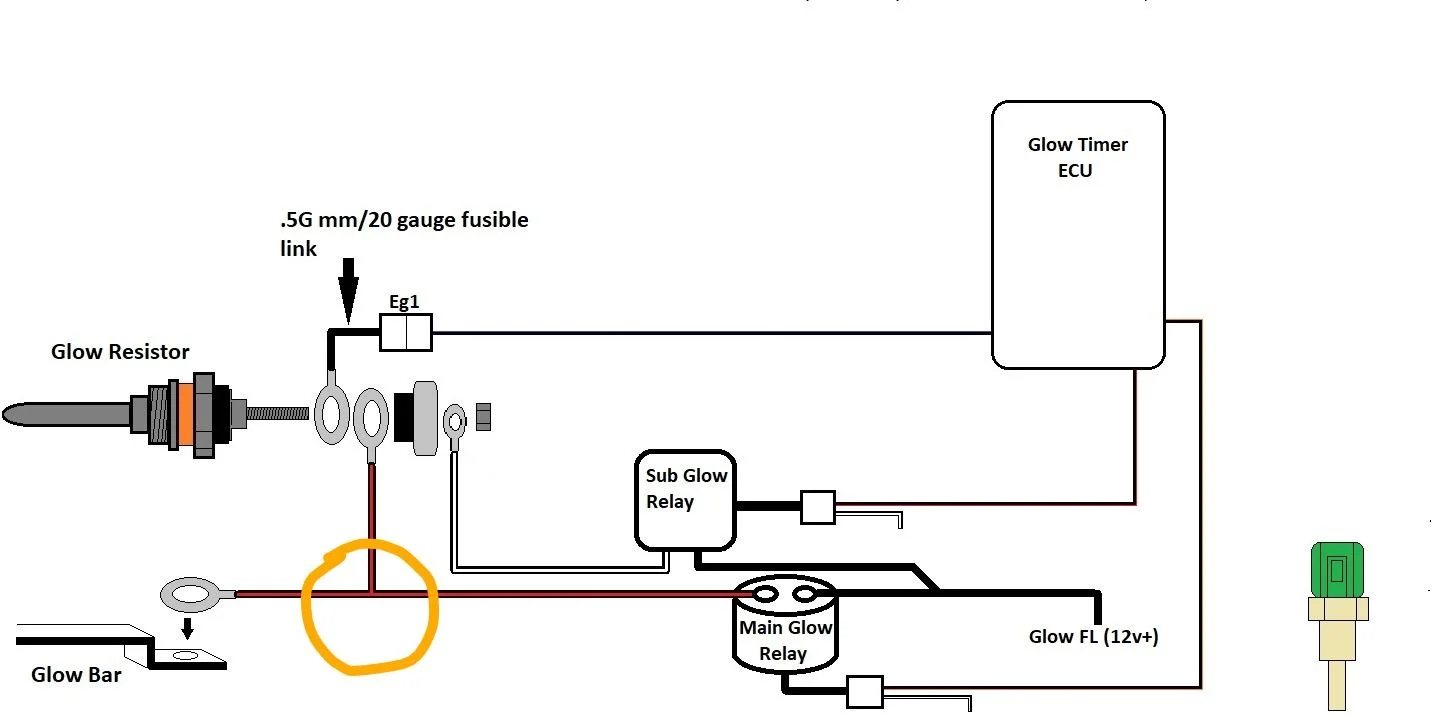 Glow Timer ECU

.5G mm/20 gauge fusible link

Eg1

Glow Resistor

Sub Glow Relay

Main Glow Relay

Glow FL (12v+)

Glow Bar