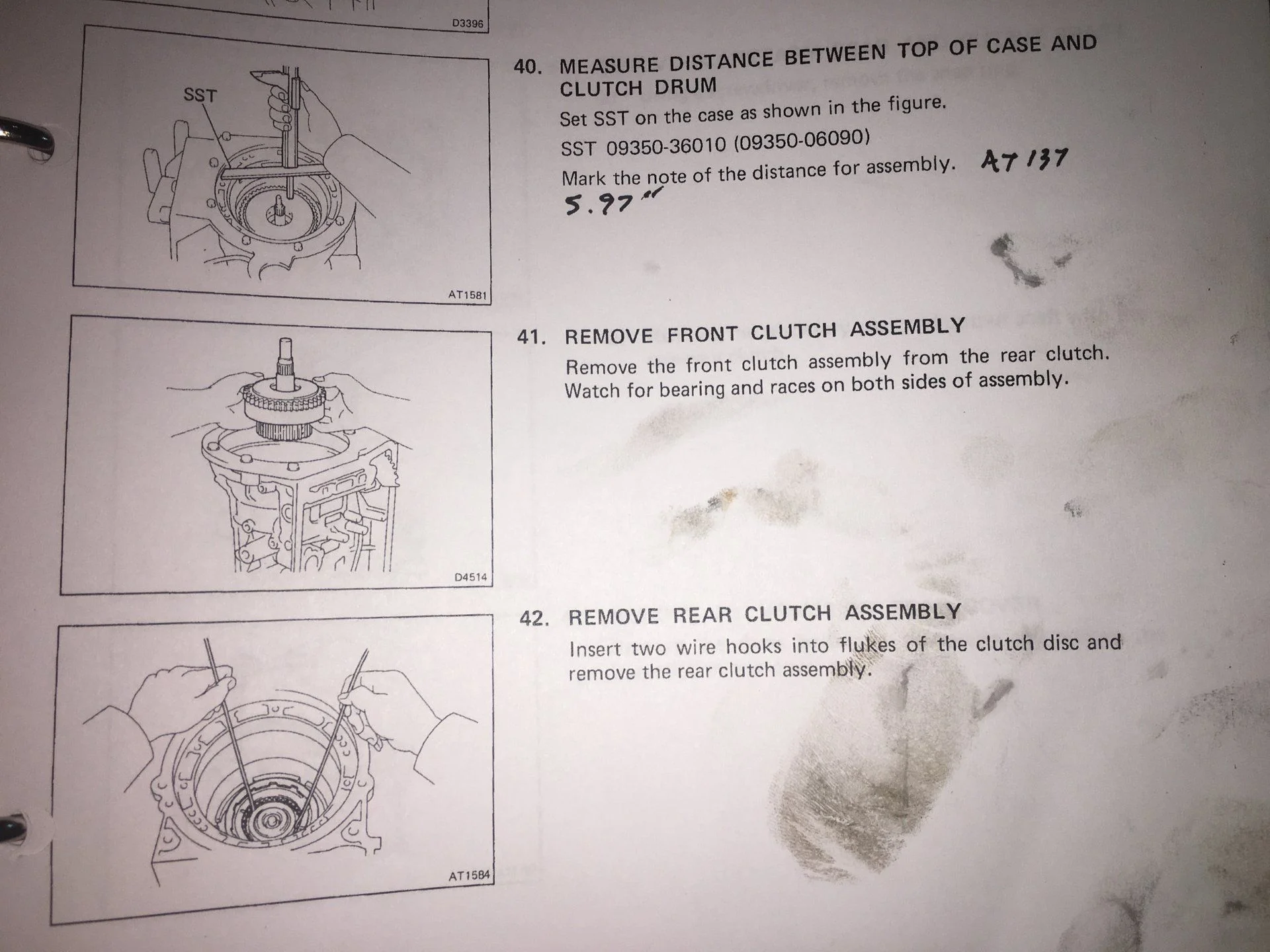 D3396

SST

AT1581

40. MEASURE DISTANCE BETWEEN TOP OF CASE AND CLUTCH DRUM
Set SST on the case as shown in the figure.
SST 09350-36010 (09350-06090)
Mark the note of the distance for assembly. AT 137
5.97"

D4514

41. REMOVE FRONT CLUTCH ASSEMBLY
Remove the front clutch assembly from the rear clutch. Watch for bearing and races on both sides of assembly.

AT1584

42. REMOVE REAR CLUTCH ASSEMBLY
Insert two wire hooks into flukes of the clutch disc and remove the rear clutch assembly.