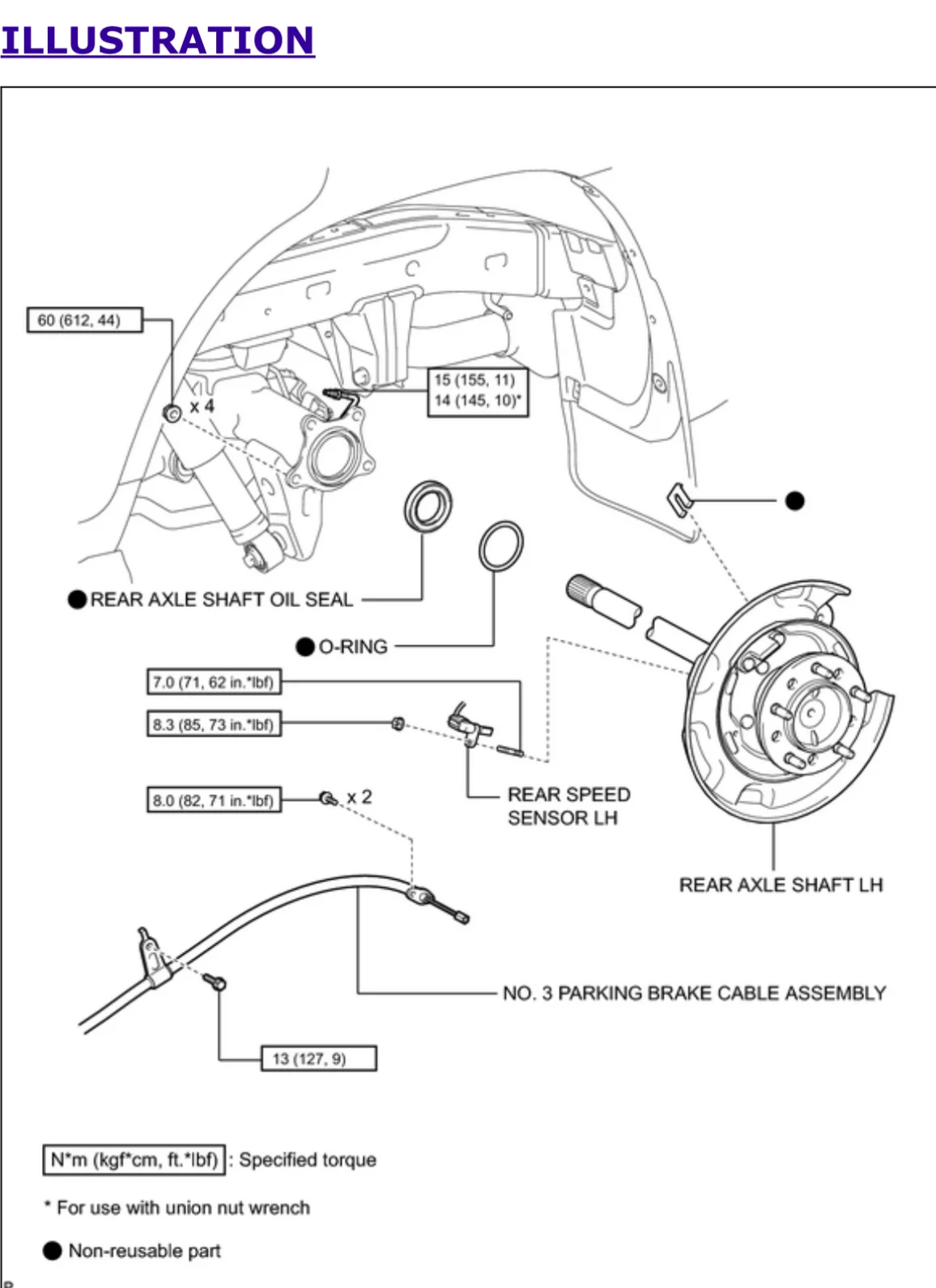 ILLUSTRATION

60 (612, 44)

x 4

15 (155, 11)
14 (145, 10)*

● REAR AXLE SHAFT OIL SEAL

● O-RING

7.0 (71, 62 in.*lbf)

8.3 (85, 73 in.*lbf)

8.0 (82, 71 in.*lbf)

x 2

REAR SPEED SENSOR LH

REAR AXLE SHAFT LH

NO. 3 PARKING BRAKE CABLE ASSEMBLY

13 (127, 9)

N*m (kgf*cm, ft.*lbf) : Specified torque

* For use with union nut wrench

● Non-reusable part