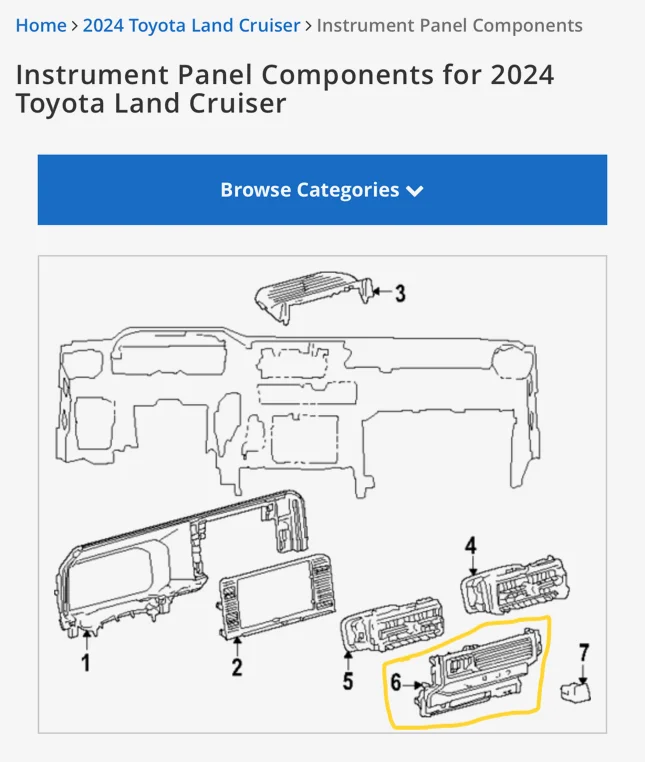 Home > 2024 Toyota Land Cruiser > Instrument Panel Components

Instrument Panel Components for 2024 Toyota Land Cruiser

Browse Categories

3
4
1
2
5
6
7