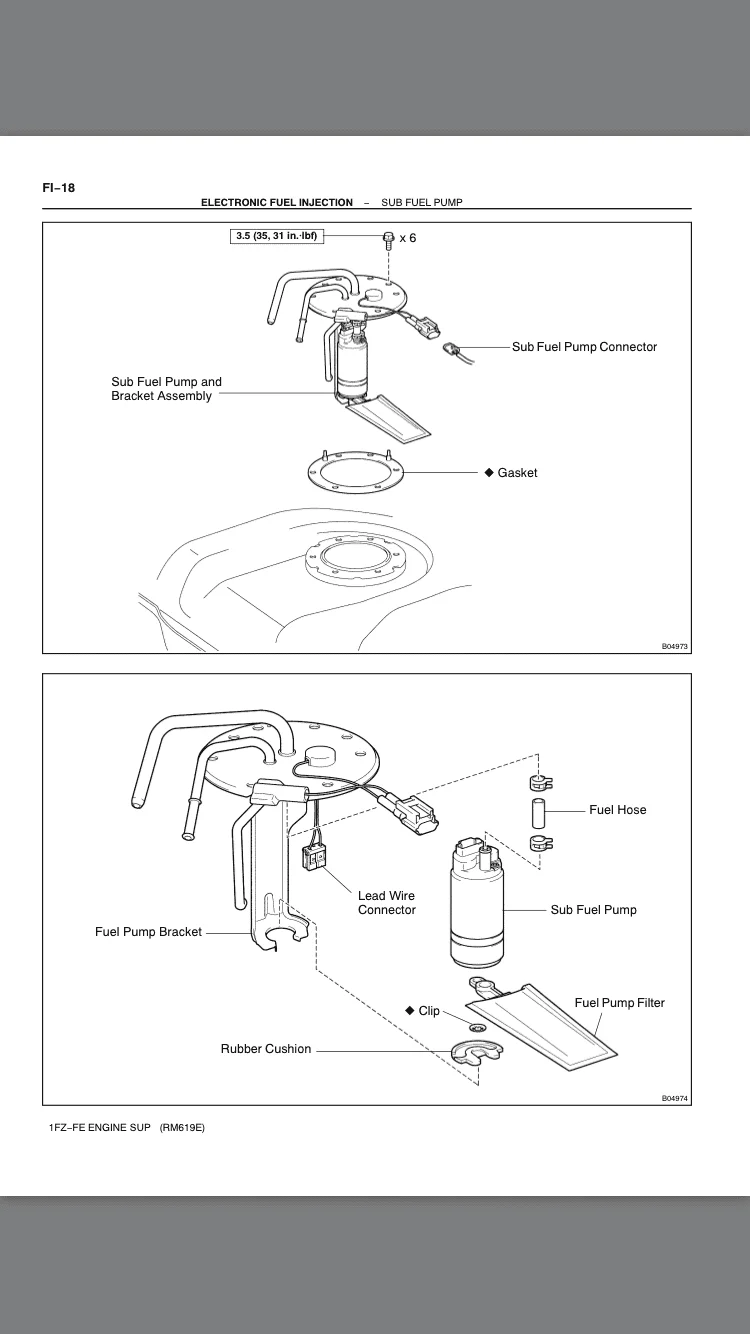 FI–18

ELECTRONIC FUEL INJECTION – SUB FUEL PUMP

3.5 (35, 31 in.·lbf)

x 6

Sub Fuel Pump Connector

Sub Fuel Pump and Bracket Assembly

◆ Gasket

B04973

Fuel Hose

Lead Wire Connector

Sub Fuel Pump

Fuel Pump Bracket

◆ Clip

Fuel Pump Filter

Rubber Cushion

B04974

1FZ–FE ENGINE SUP (RM619E)