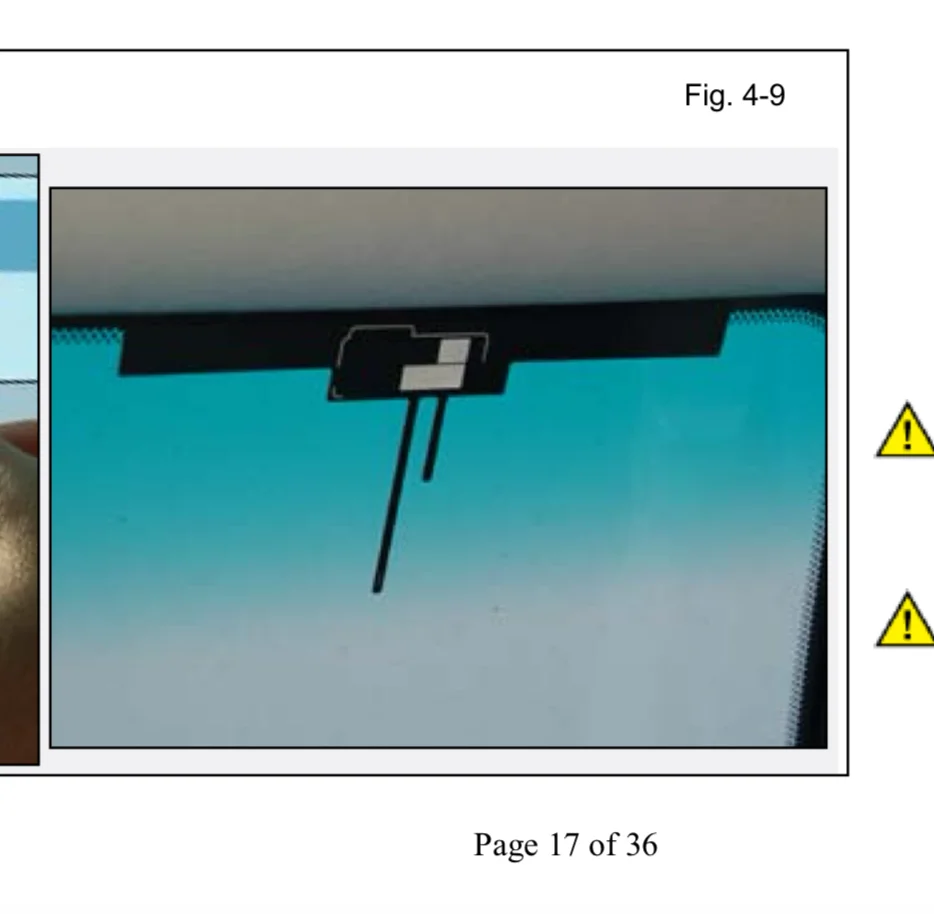 Fig. 4-9

Page 17 of 36