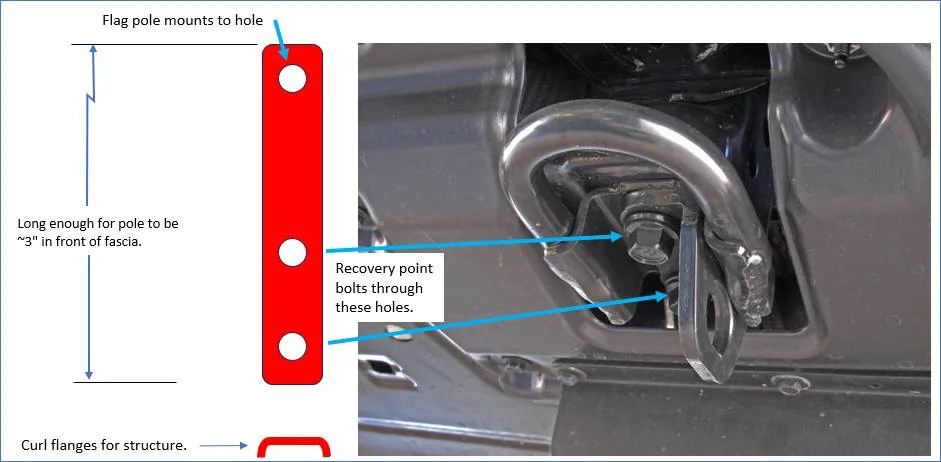 Flag pole mounts to hole

Long enough for pole to be ~3" in front of fascia.

Recovery point bolts through these holes.

Curl flanges for structure.