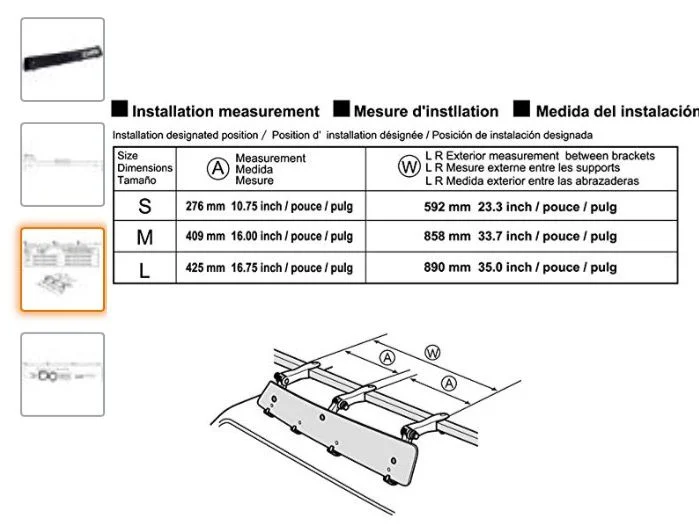 ■ Installation measurement ■ Mesure d'instllation ■ Medida del instalación

Installation designated position / Position d' installation désignée / Posición de instalación designada

| Size Dimensions Tamaño | Ⓐ Measurement Medida Mesure | Ⓦ L R Exterior measurement between brackets L R Mesure externe entre les supports L R Medida exterior entre las abrazaderas |
|---|---|---|
| S | 276 mm 10.75 inch / pouce / pulg | 592 mm 23.3 inch / pouce / pulg |
| M | 409 mm 16.00 inch / pouce / pulg | 858 mm 33.7 inch / pouce / pulg |
| L | 425 mm 16.75 inch / pouce / pulg | 890 mm 35.0 inch / pouce / pulg |

A
W
A