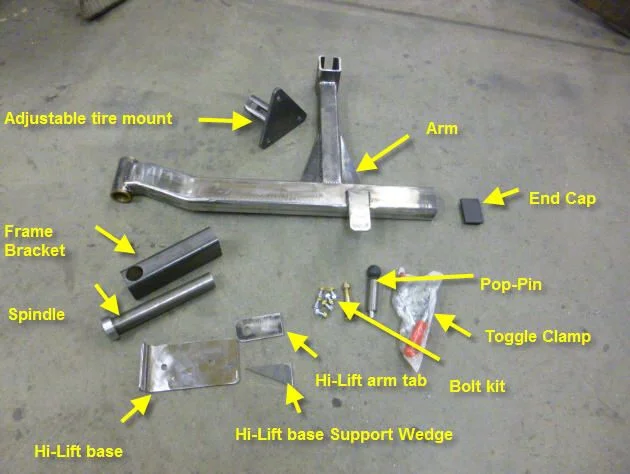 Adjustable tire mount

Arm

End Cap

Frame Bracket

Spindle

Pop-Pin

Toggle Clamp

Hi-Lift arm tab

Bolt kit

Hi-Lift base Support Wedge

Hi-Lift base