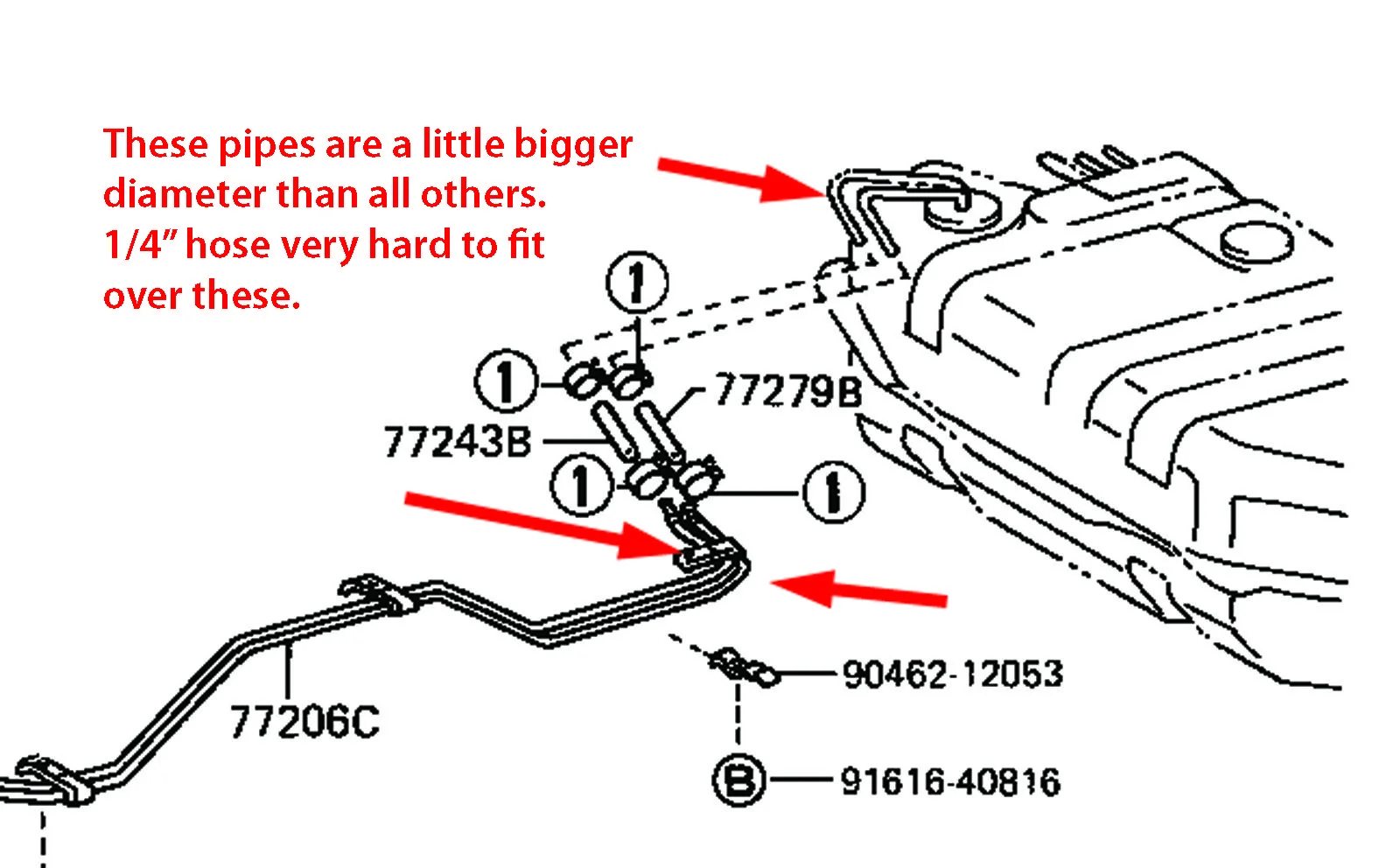 These pipes are a little bigger diameter than all others. 1/4" hose very hard to fit over these.

1

1

77279B

77243B

1

1

90462-12053

77206C

B

91616-40816