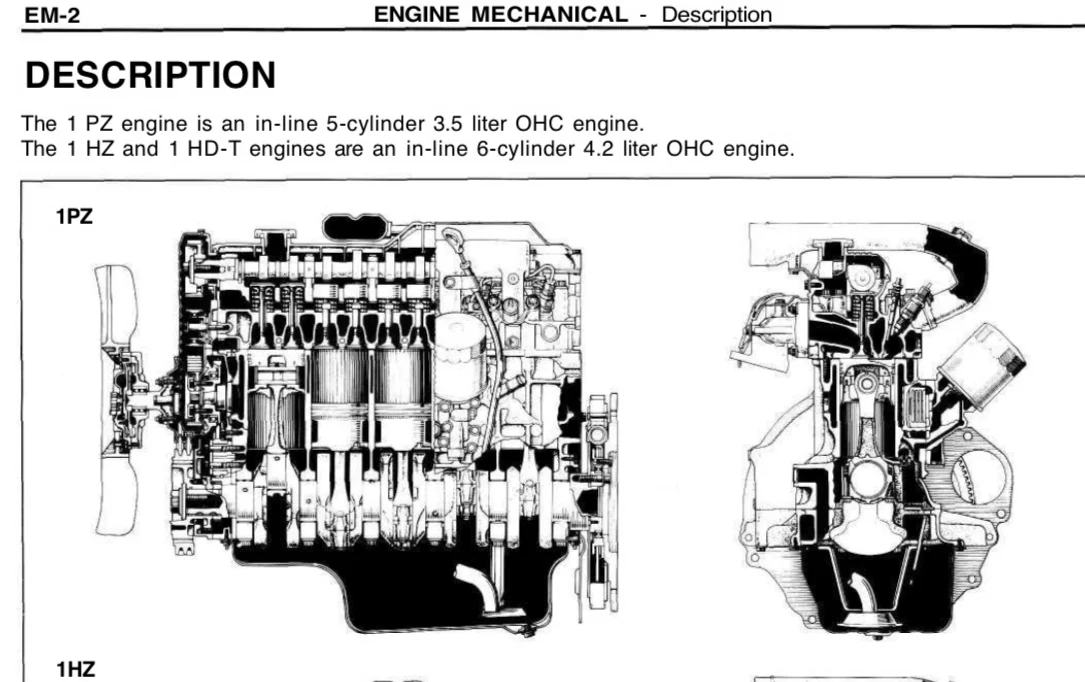 EM-2 ENGINE MECHANICAL - Description

DESCRIPTION

The 1 PZ engine is an in-line 5-cylinder 3.5 liter OHC engine.
The 1 HZ and 1 HD-T engines are an in-line 6-cylinder 4.2 liter OHC engine.

1PZ

1HZ