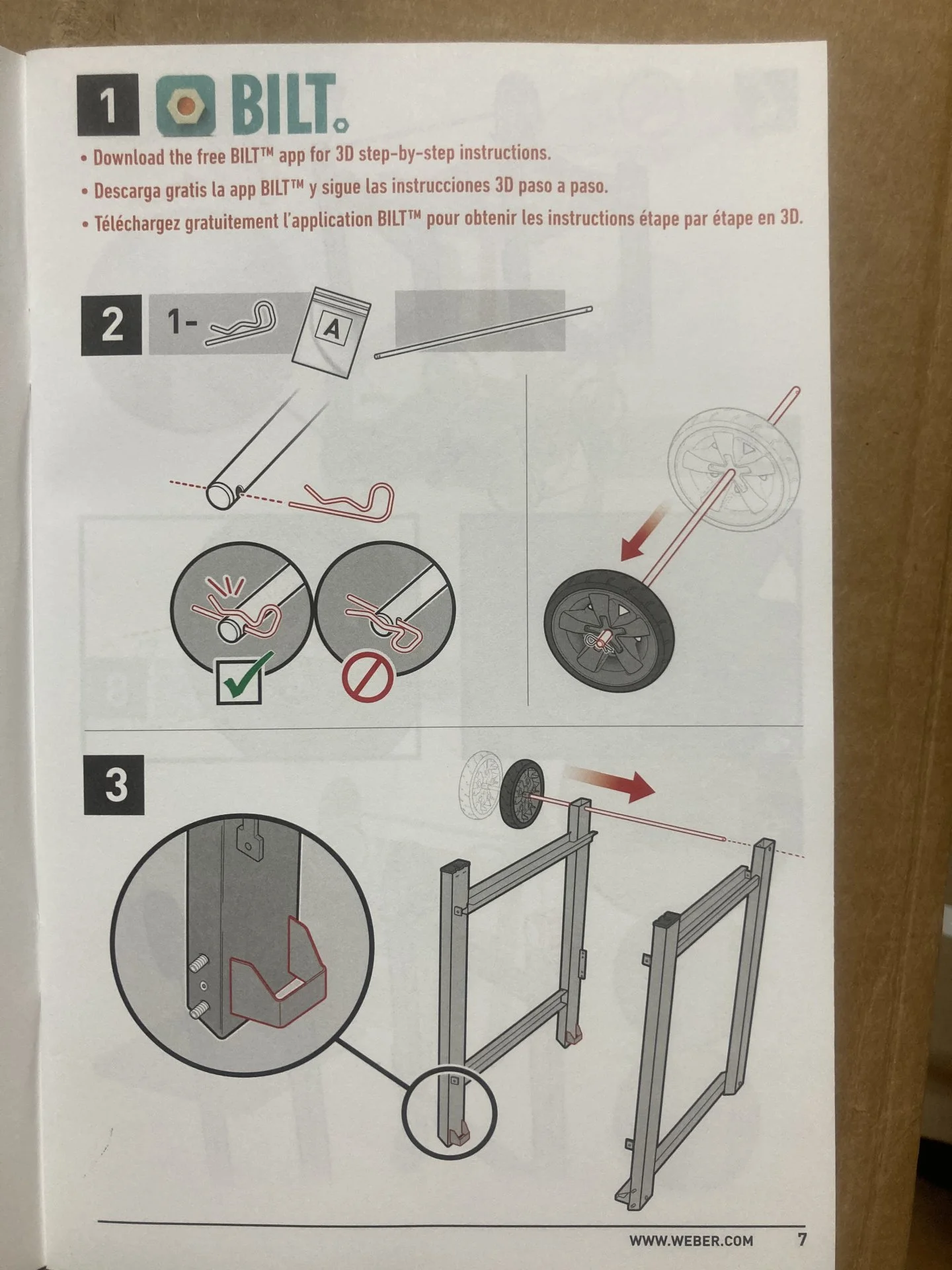 1 BILT.

• Download the free BILT™ app for 3D step-by-step instructions.

• Descarga gratis la app BILT™ y sigue las instrucciones 3D paso a paso.

• Téléchargez gratuitement l'application BILT™ pour obtenir les instructions étape par étape en 3D.

2 1- A

3

WWW.WEBER.COM 7