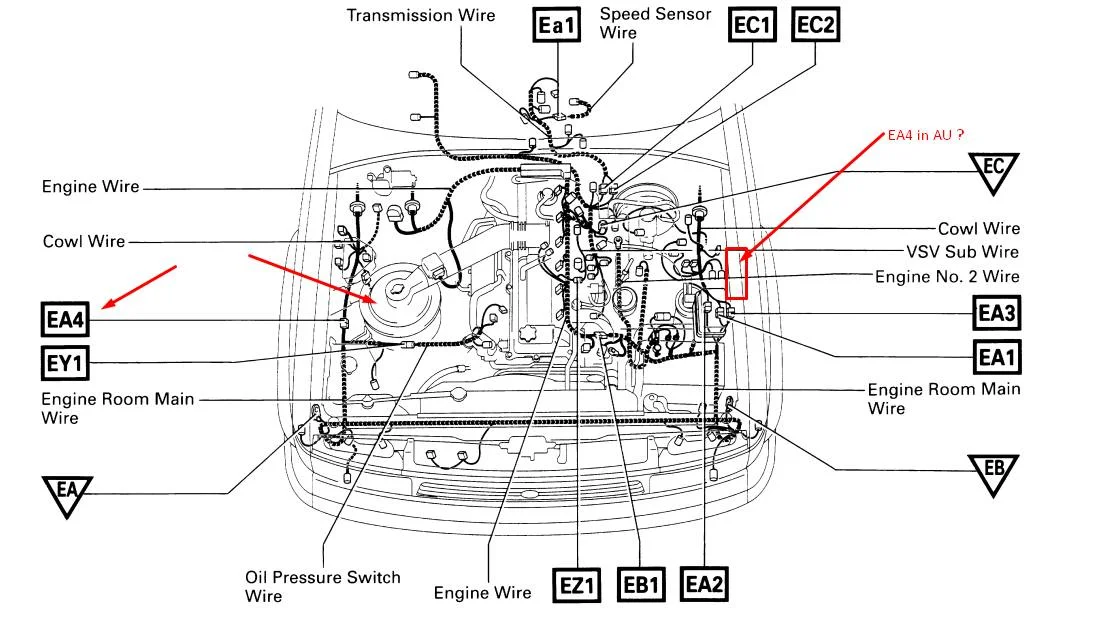 Transmission Wire

Ea1

Speed Sensor Wire

EC1

EC2

EA4 in AU ?

EC

Engine Wire

Cowl Wire

Cowl Wire

VSV Sub Wire

Engine No. 2 Wire

EA4

EA3

EY1

EA1

Engine Room Main Wire

Engine Room Main Wire

EA

EB

Oil Pressure Switch Wire

Engine Wire

EZ1

EB1

EA2