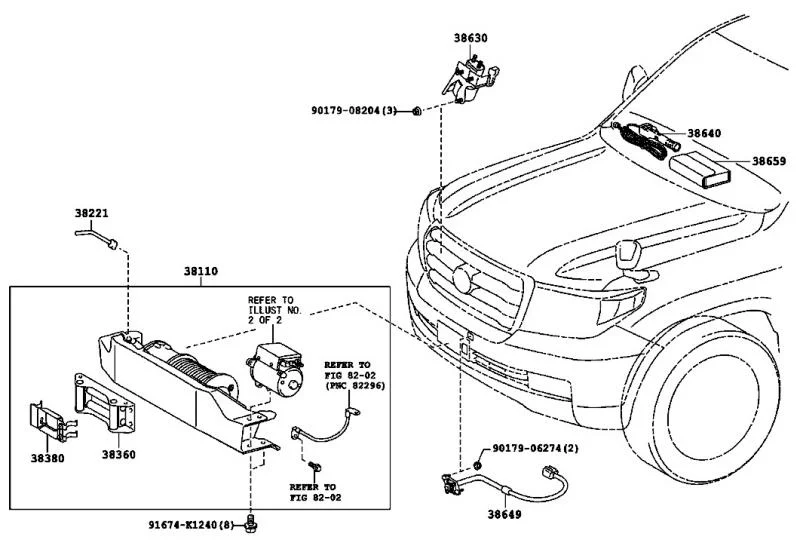 38630

90179-08204 (3)

38640

38659

38221

38110

REFER TO ILLUST NO. 2 OF 2

REFER TO FIG 82-02 (PNC 82296)

38380

38360

REFER TO FIG 82-02

90179-06274 (2)

38649

91674-K1240 (8)