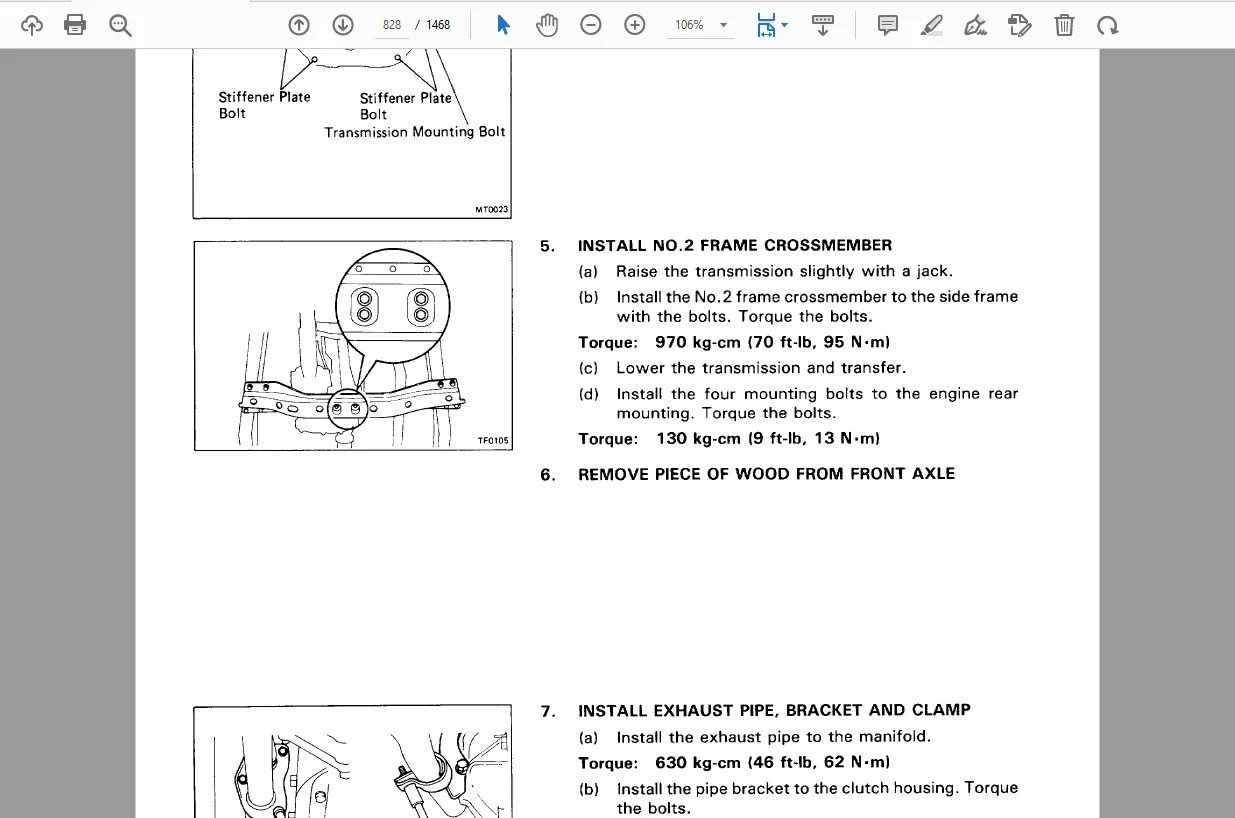 828 / 1468

106%

Stiffener Plate Bolt

Stiffener Plate Bolt

Transmission Mounting Bolt

MT0023

TF0105

5. INSTALL NO.2 FRAME CROSSMEMBER

(a) Raise the transmission slightly with a jack.

(b) Install the No.2 frame crossmember to the side frame with the bolts. Torque the bolts.

Torque: 970 kg-cm (70 ft-lb, 95 N·m)

(c) Lower the transmission and transfer.

(d) Install the four mounting bolts to the engine rear mounting. Torque the bolts.

Torque: 130 kg-cm (9 ft-lb, 13 N·m)

6. REMOVE PIECE OF WOOD FROM FRONT AXLE

7. INSTALL EXHAUST PIPE, BRACKET AND CLAMP

(a) Install the exhaust pipe to the manifold.

Torque: 630 kg-cm (46 ft-lb, 62 N·m)

(b) Install the pipe bracket to the clutch housing. Torque the bolts.