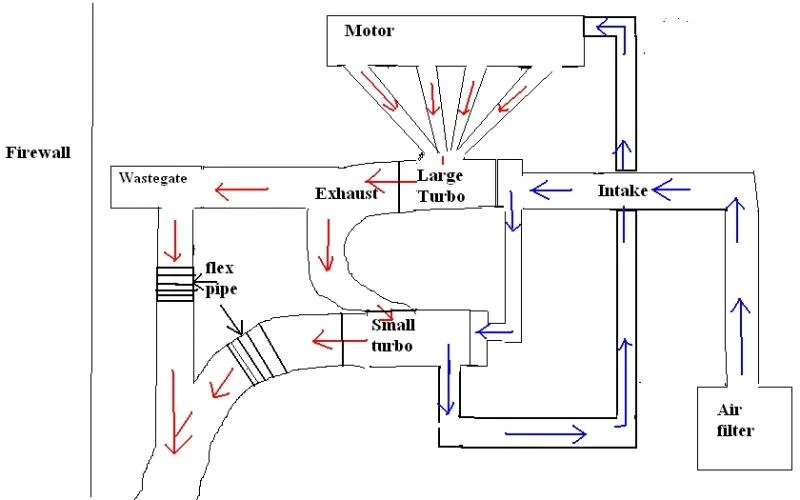 Motor

Firewall

Wastegate

Exhaust

Large Turbo

Intake

flex pipe

Small turbo

Air filter