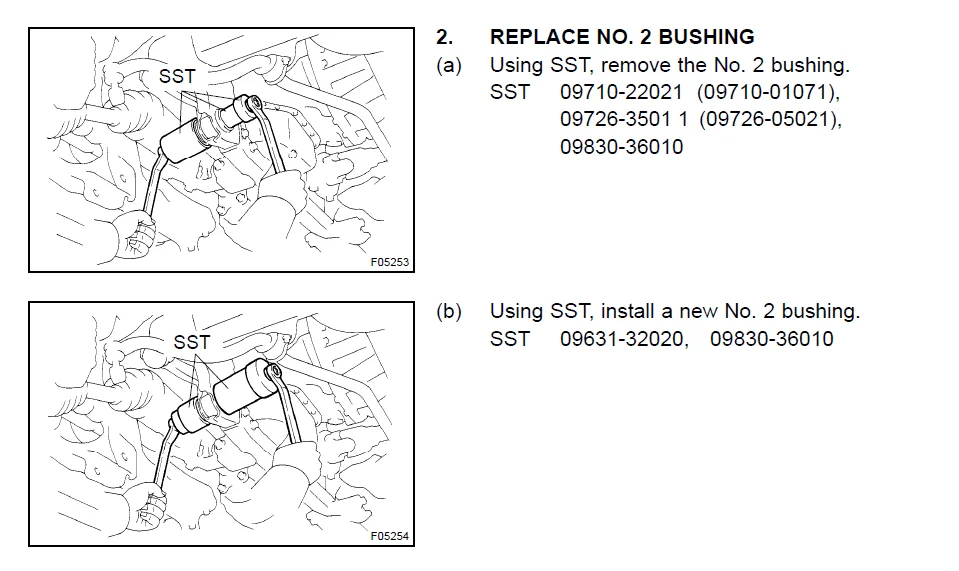 SST

F05253

2. REPLACE NO. 2 BUSHING

(a) Using SST, remove the No. 2 bushing.
SST 09710-22021 (09710-01071), 09726-3501 1 (09726-05021), 09830-36010

SST

F05254

(b) Using SST, install a new No. 2 bushing.
SST 09631-32020, 09830-36010