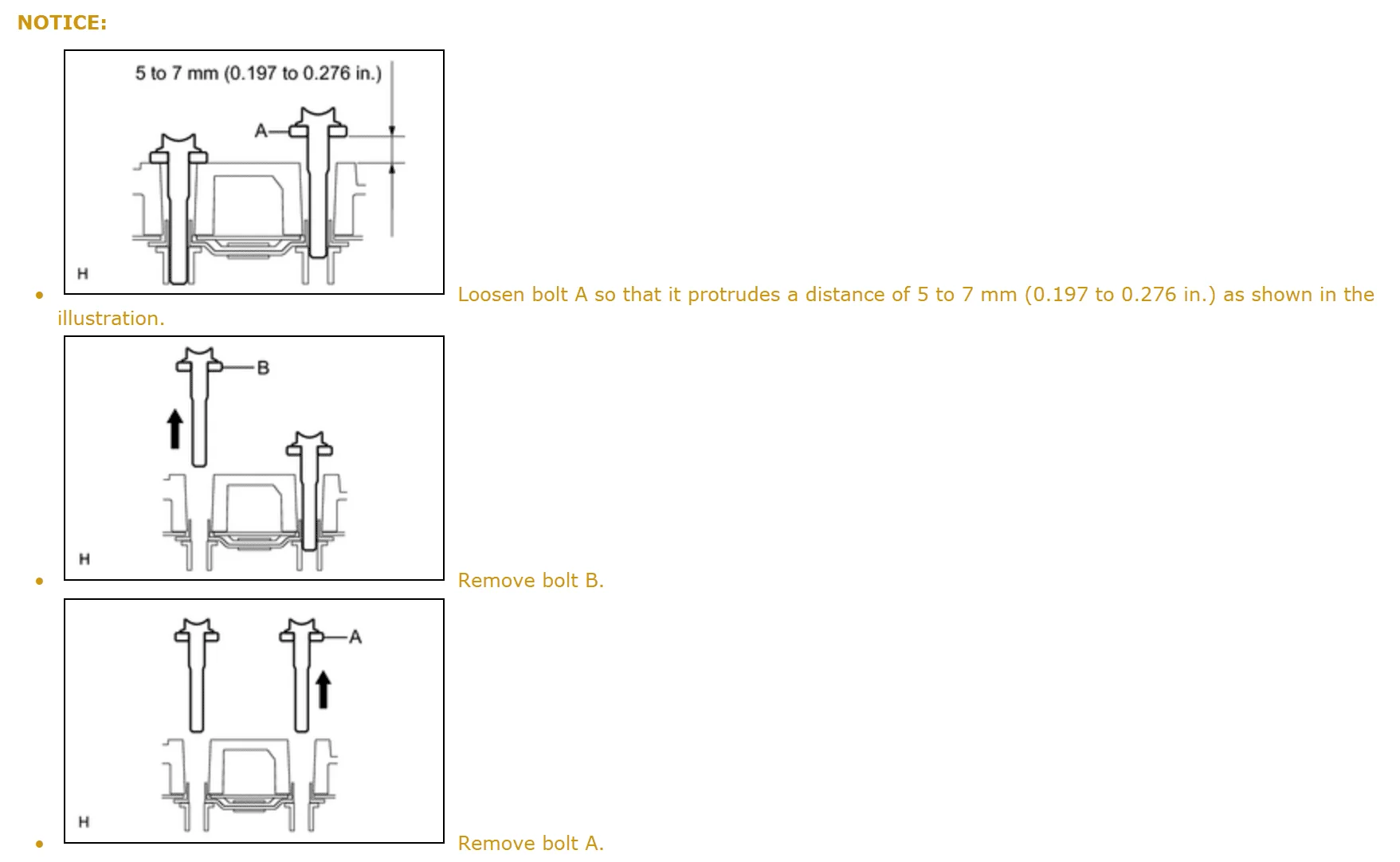 NOTICE:

5 to 7 mm (0.197 to 0.276 in.)

A

H

- Loosen bolt A so that it protrudes a distance of 5 to 7 mm (0.197 to 0.276 in.) as shown in the illustration.

B

H

- Remove bolt B.

A

H

- Remove bolt A.