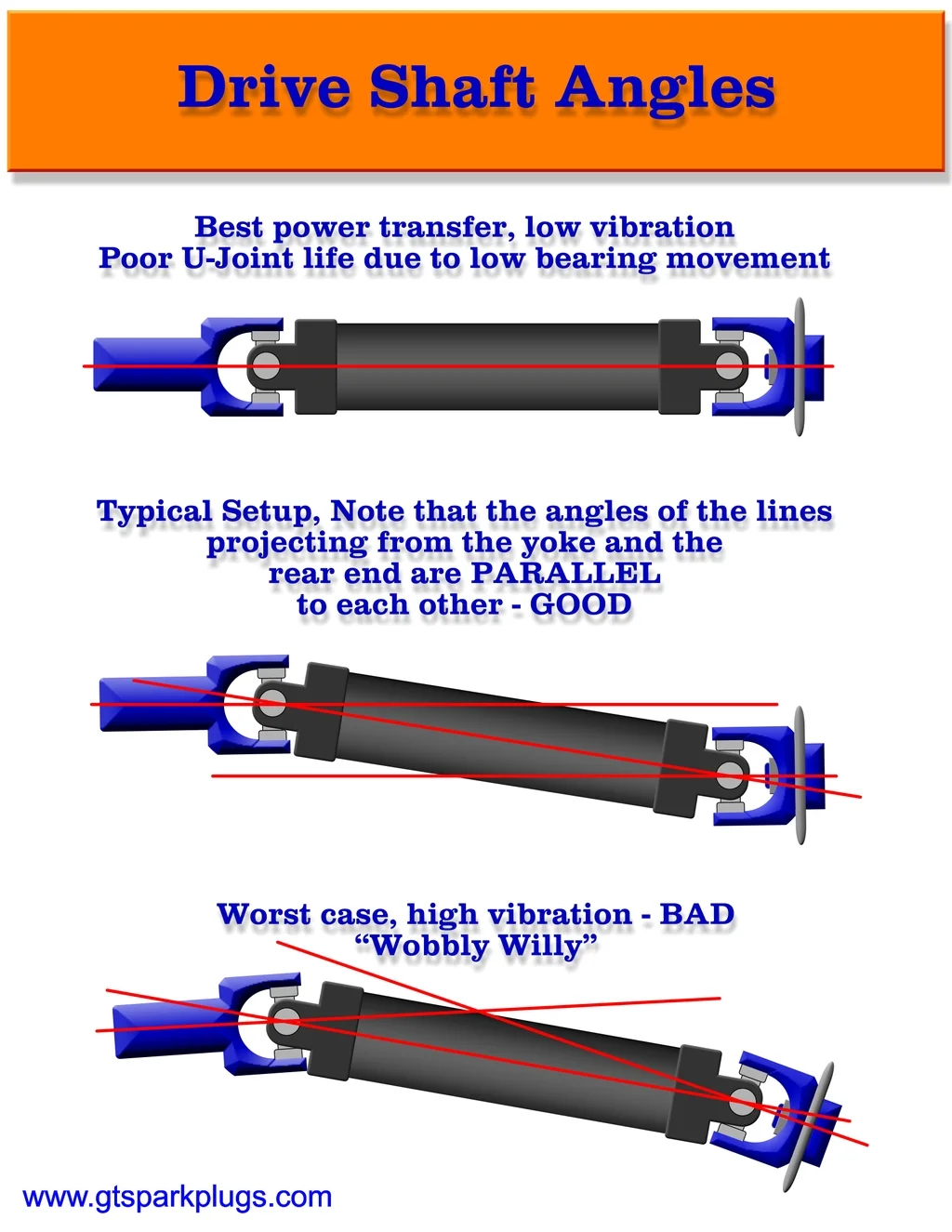 Drive Shaft Angles

Best power transfer, low vibration
Poor U-Joint life due to low bearing movement

Typical Setup, Note that the angles of the lines projecting from the yoke and the rear end are PARALLEL to each other - GOOD

Worst case, high vibration - BAD
“Wobbly Willy”

www.gtsparkplugs.com