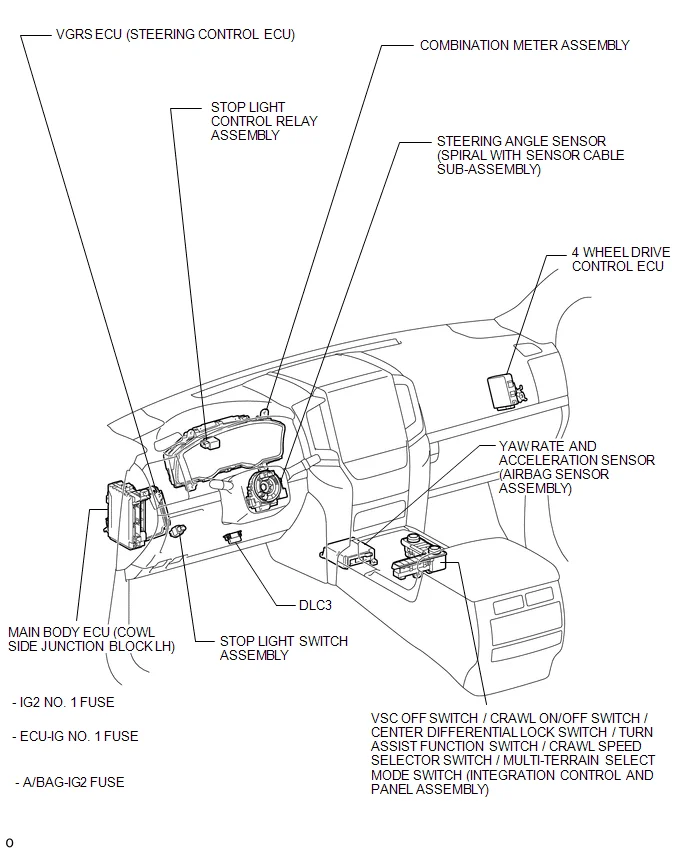 VGRS ECU (STEERING CONTROL ECU)

COMBINATION METER ASSEMBLY

STOP LIGHT CONTROL RELAY ASSEMBLY

STEERING ANGLE SENSOR (SPIRAL WITH SENSOR CABLE SUB-ASSEMBLY)

4 WHEEL DRIVE CONTROL ECU

YAW RATE AND ACCELERATION SENSOR (AIRBAG SENSOR ASSEMBLY)

DLC3

MAIN BODY ECU (COWL SIDE JUNCTION BLOCK LH)

STOP LIGHT SWITCH ASSEMBLY

- IG2 NO. 1 FUSE

- ECU-IG NO. 1 FUSE

- A/BAG-IG2 FUSE

VSC OFF SWITCH / CRAWL ON/OFF SWITCH / CENTER DIFFERENTIAL LOCK SWITCH / TURN ASSIST FUNCTION SWITCH / CRAWL SPEED SELECTOR SWITCH / MULTI-TERRAIN SELECT MODE SWITCH (INTEGRATION CONTROL AND PANEL ASSEMBLY)

o