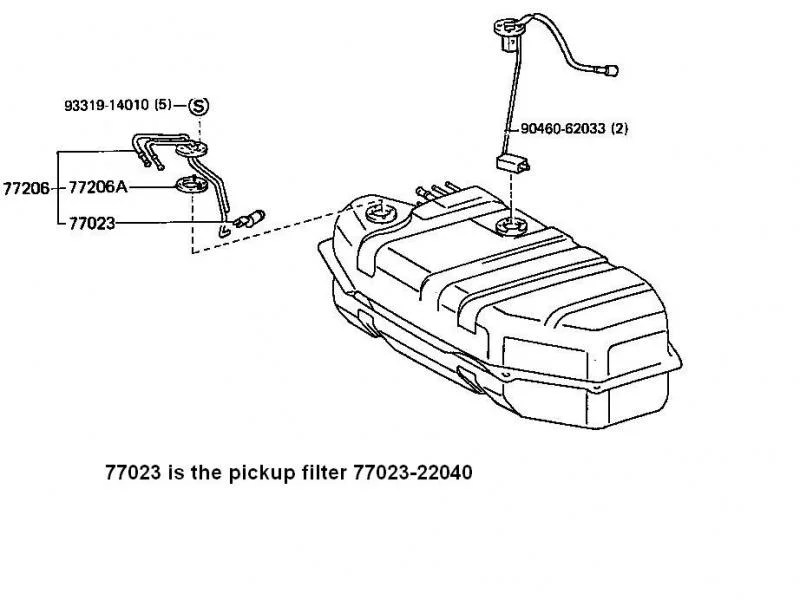 93319-14010 (5) S

90460-62033 (2)

77206

77206A

77023

77023 is the pickup filter 77023-22040