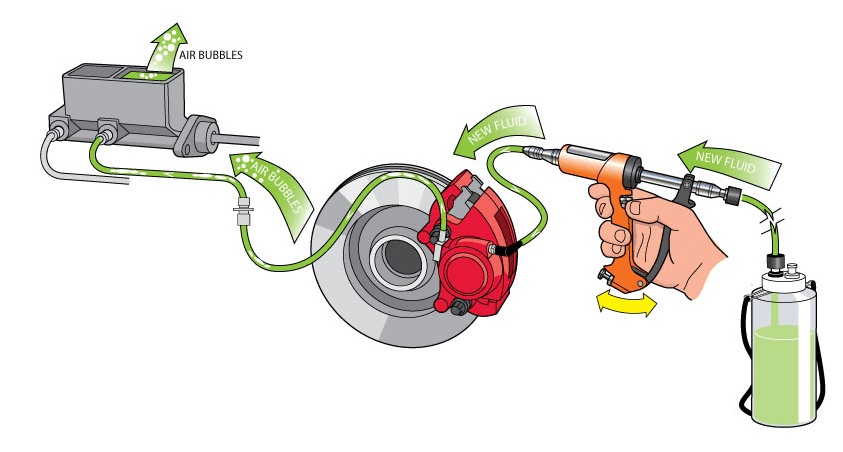 AIR BUBBLES

AIR BUBBLES

NEW FLUID

NEW FLUID