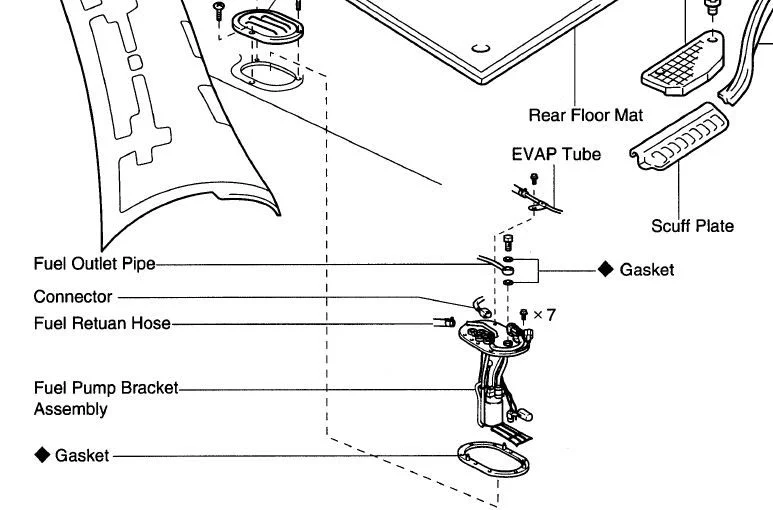 Rear Floor Mat

EVAP Tube

Scuff Plate

Fuel Outlet Pipe

◆ Gasket

Connector

× 7

Fuel Retuan Hose

Fuel Pump Bracket Assembly

◆ Gasket