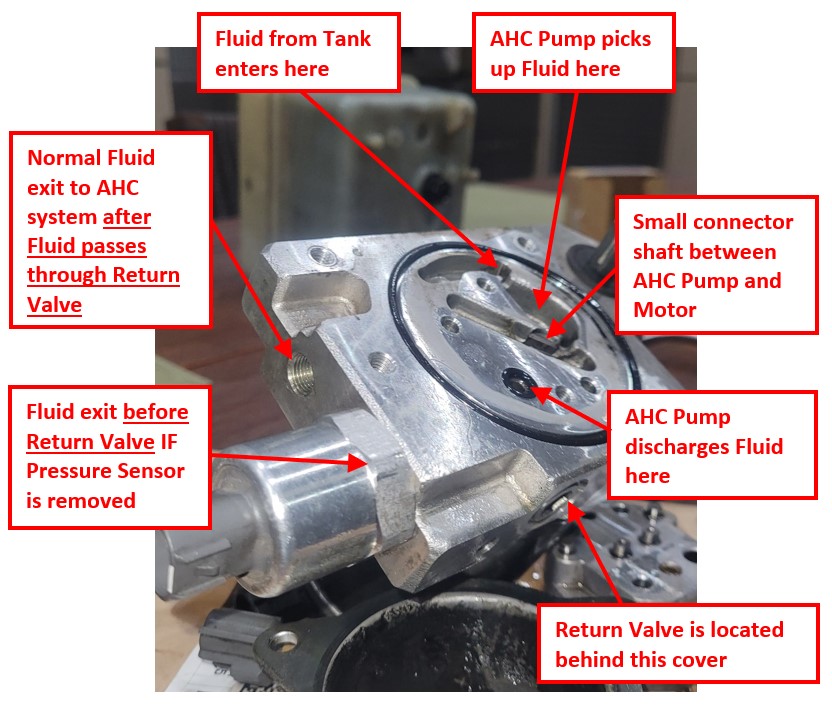 Fluid from Tank enters here

AHC Pump picks up Fluid here

Normal Fluid exit to AHC system after Fluid passes through Return Valve

Small connector shaft between AHC Pump and Motor

Fluid exit before Return Valve IF Pressure Sensor is removed

AHC Pump discharges Fluid here

Return Valve is located behind this cover