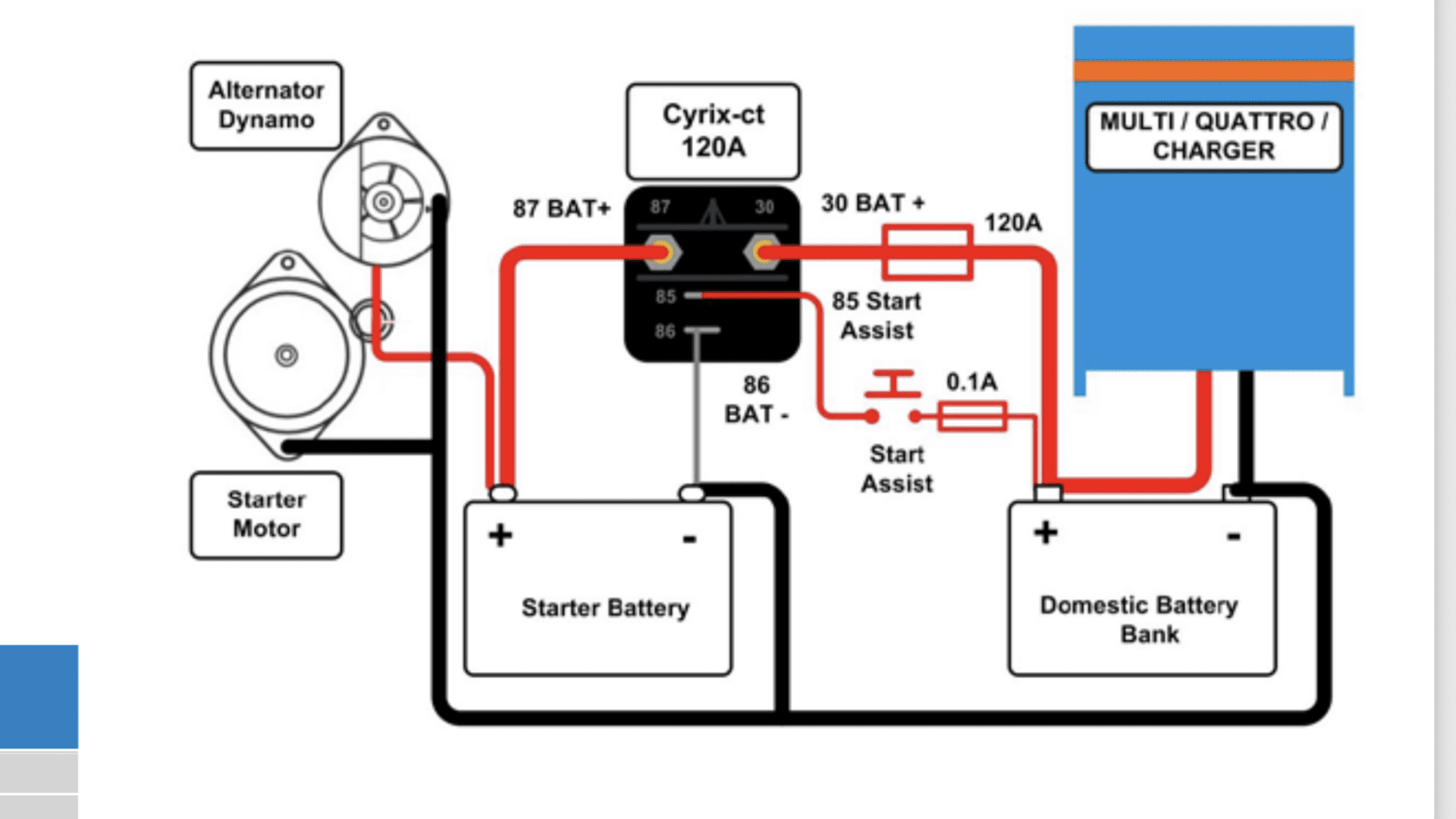 Alternator Dynamo

Cyrix-ct 120A

MULTI / QUATTRO / CHARGER

87 BAT+

87

30

30 BAT +

120A

85

86

85 Start Assist

86 BAT -

0.1A

Start Assist

Starter Motor

+

-

Starter Battery

+

-

Domestic Battery Bank