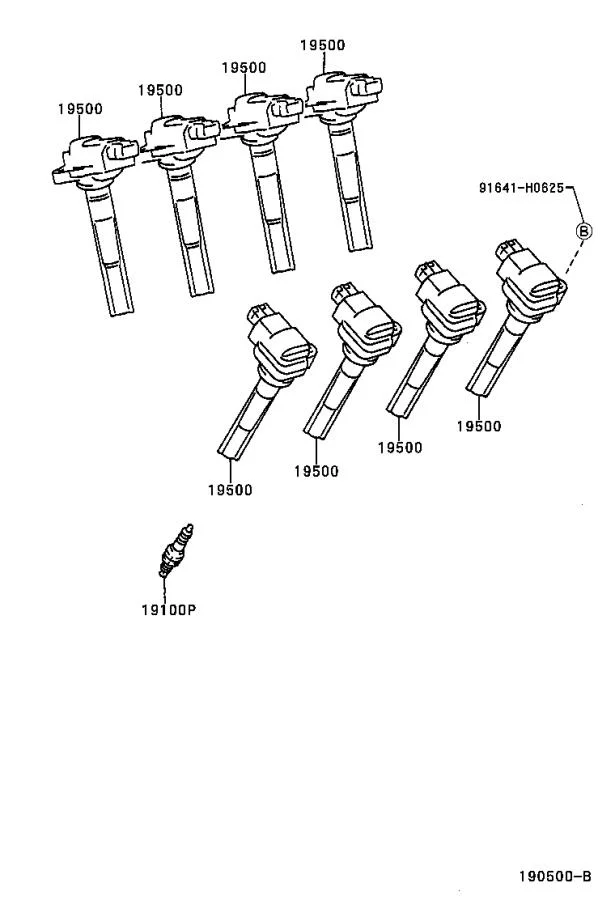 19500
19500
19500
19500
91641-H0625
B
19500
19500
19500
19500
19100P
190500-B