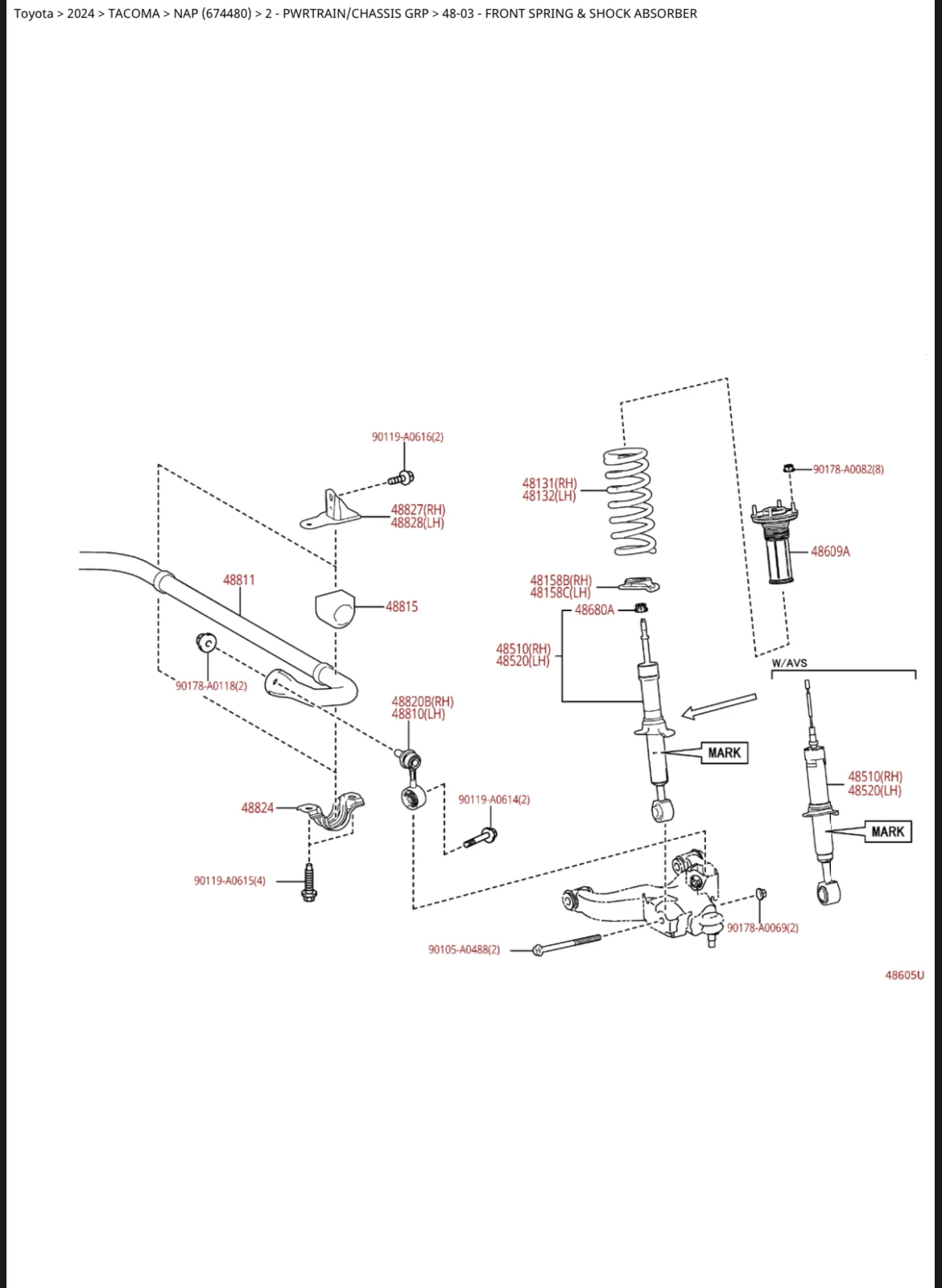 Toyota > 2024 > TACOMA > NAP (674480) > 2 - PWRTRAIN/CHASSIS GRP > 48-03 - FRONT SPRING & SHOCK ABSORBER

90119-A0616(2)
48827(RH)
48828(LH)
48811
48815
90178-A0118(2)
48820B(RH)
48810(LH)
48824
90119-A0614(2)
90119-A0615(4)
48131(RH)
48132(LH)
48158B(RH)
48158C(LH)
48680A
48510(RH)
48520(LH)
MARK
90178-A0082(8)
48609A
W/AVS
48510(RH)
48520(LH)
MARK
90178-A0069(2)
90105-A0488(2)
48605U