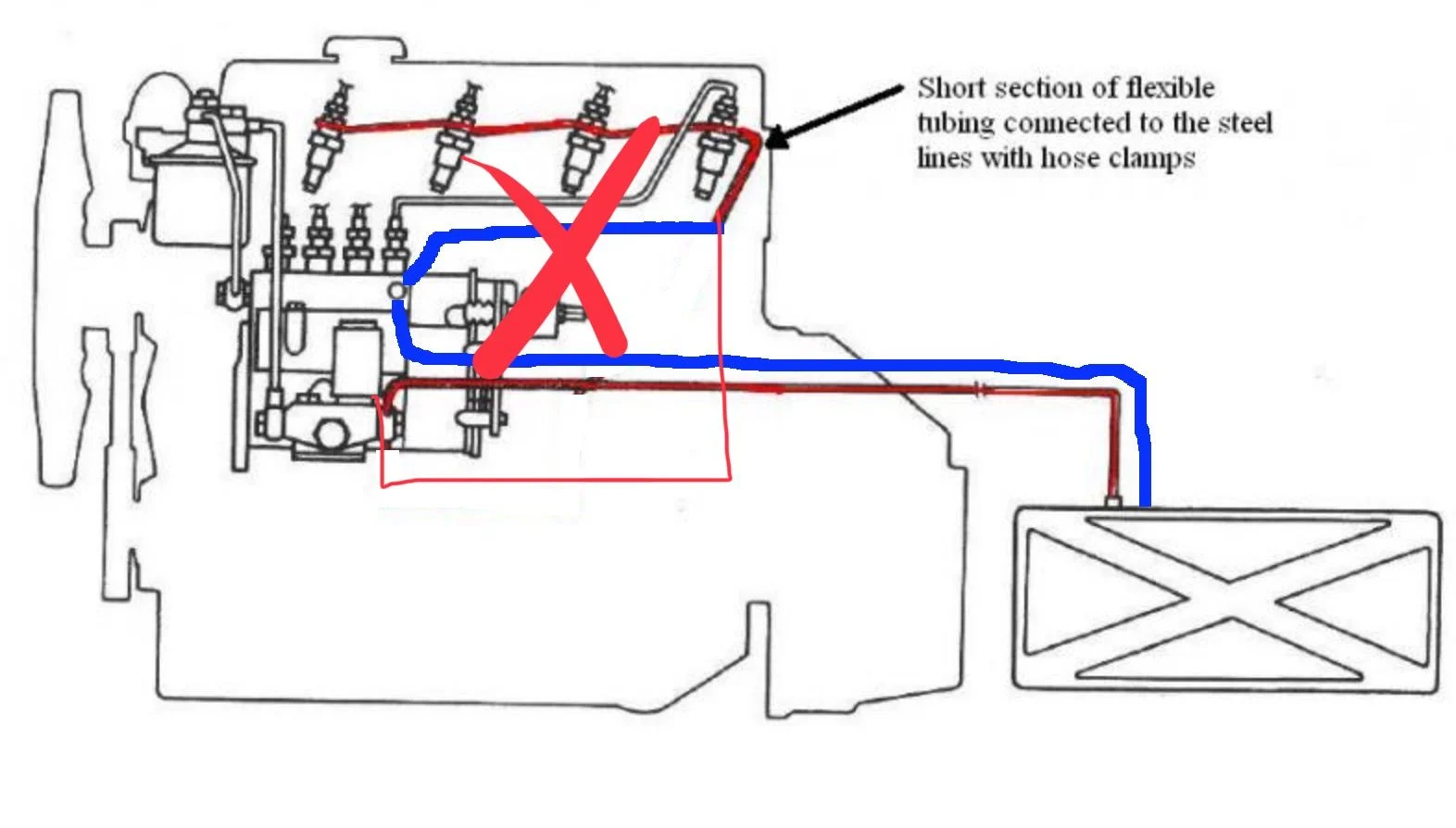 Short section of flexible tubing connected to the steel lines with hose clamps