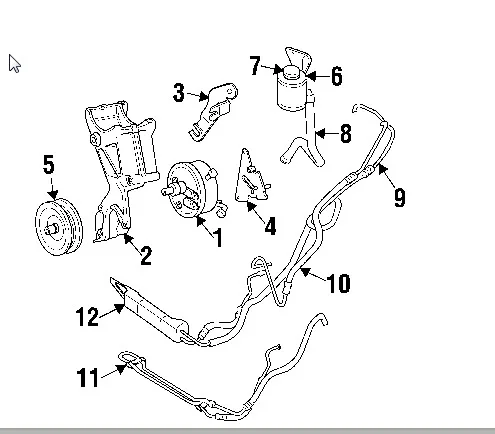 7
6
3
8
5
9
4
1
2
10
12
11