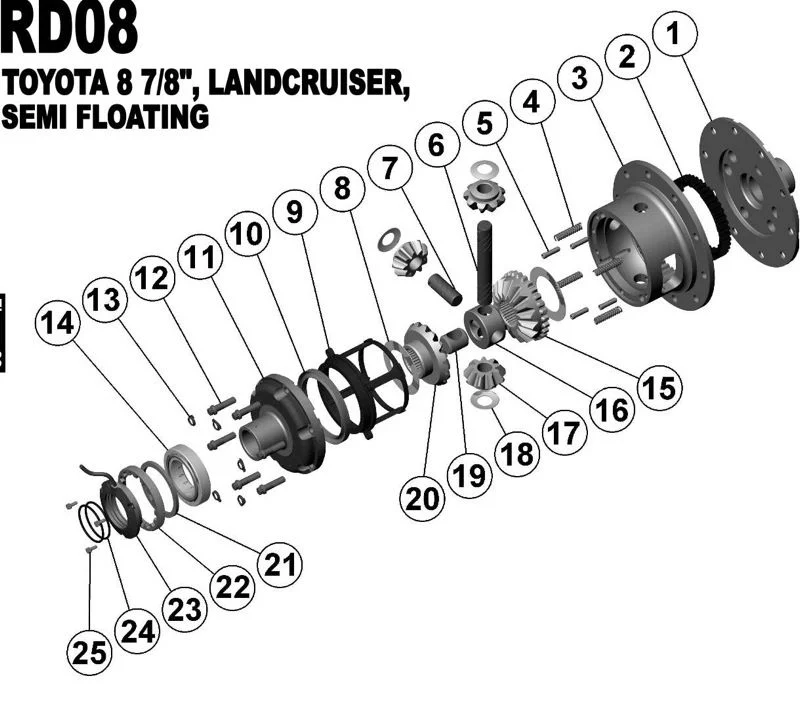 RD08
TOYOTA 8 7/8", LANDCRUISER, SEMI FLOATING

1
2
3
4
5
6
7
8
9
10
11
12
13
14
15
16
17
18
19
20
21
22
23
24
25