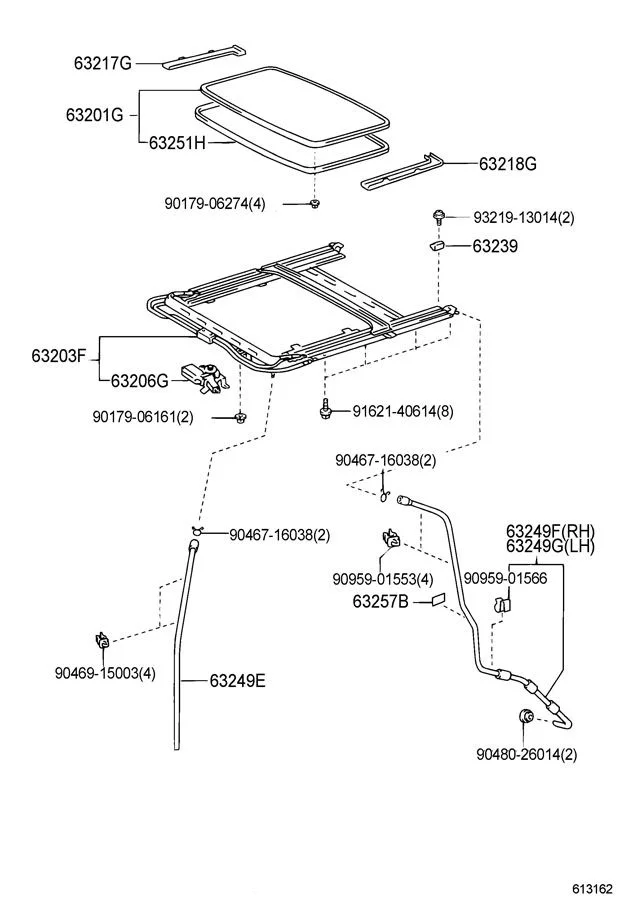 63217G
63201G
63251H
63218G
90179-06274(4)
93219-13014(2)
63239
63203F
63206G
90179-06161(2)
91621-40614(8)
90467-16038(2)
90467-16038(2)
63249F(RH)
63249G(LH)
90959-01553(4)
90959-01566
63257B
90469-15003(4)
63249E
90480-26014(2)
613162