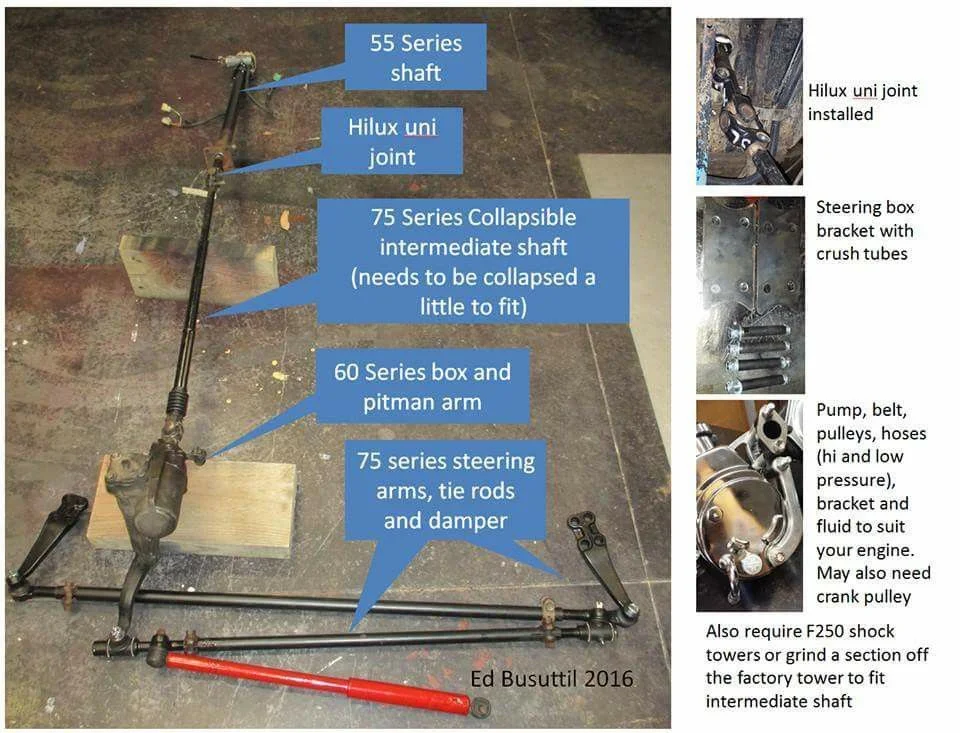 55 Series shaft

Hilux uni joint

75 Series Collapsible intermediate shaft (needs to be collapsed a little to fit)

60 Series box and pitman arm

75 series steering arms, tie rods and damper

Ed Busuttil 2016

Hilux uni joint installed

Steering box bracket with crush tubes

Pump, belt, pulleys, hoses (hi and low pressure), bracket and fluid to suit your engine. May also need crank pulley

Also require F250 shock towers or grind a section off the factory tower to fit intermediate shaft