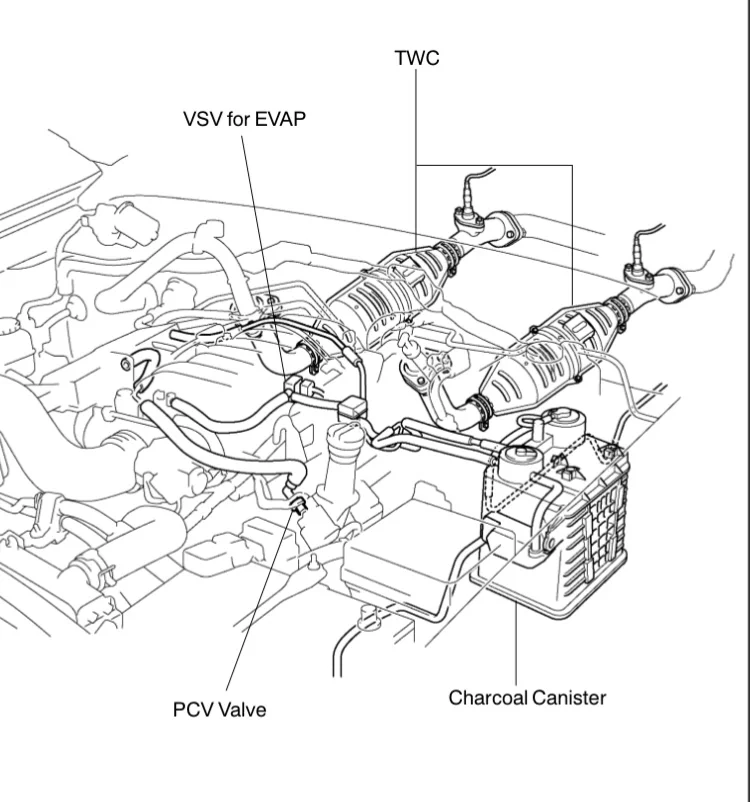 TWC

VSV for EVAP

PCV Valve

Charcoal Canister