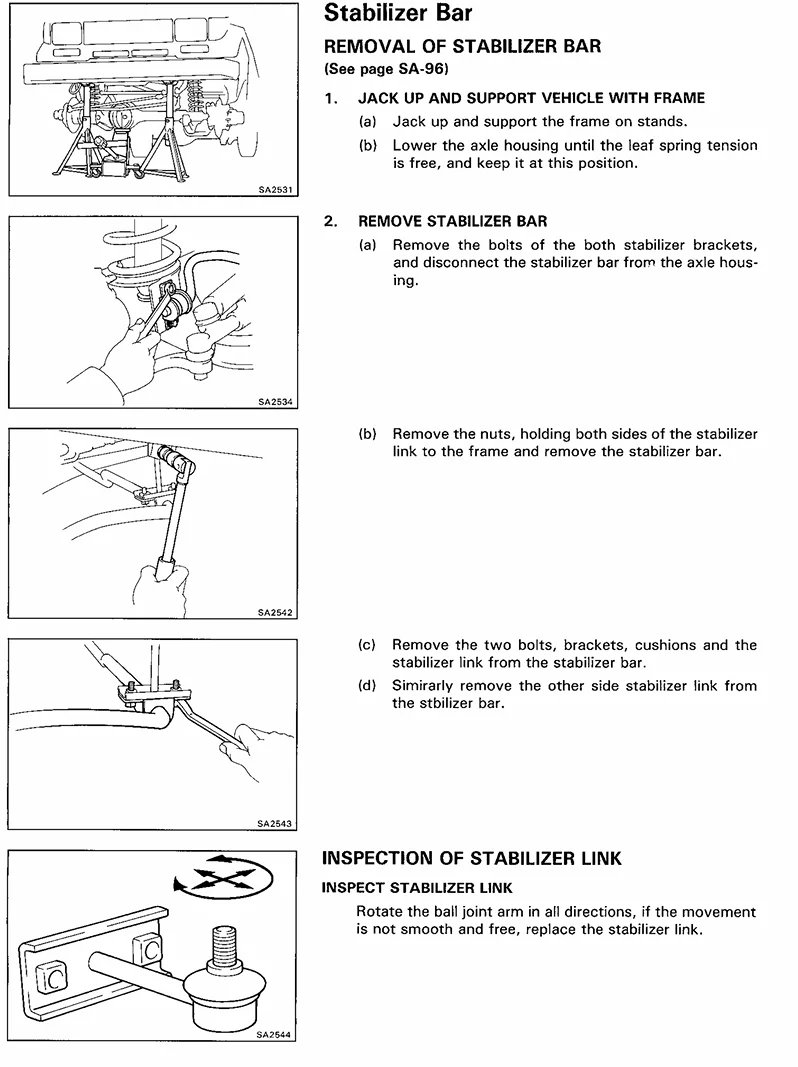 SA2531

Stabilizer Bar

REMOVAL OF STABILIZER BAR
(See page SA-96)

1. JACK UP AND SUPPORT VEHICLE WITH FRAME

(a) Jack up and support the frame on stands.

(b) Lower the axle housing until the leaf spring tension is free, and keep it at this position.

SA2534

2. REMOVE STABILIZER BAR

(a) Remove the bolts of the both stabilizer brackets, and disconnect the stabilizer bar from the axle housing.

SA2542

(b) Remove the nuts, holding both sides of the stabilizer link to the frame and remove the stabilizer bar.

SA2543

(c) Remove the two bolts, brackets, cushions and the stabilizer link from the stabilizer bar.

(d) Simirarly remove the other side stabilizer link from the stbilizer bar.

SA2544

INSPECTION OF STABILIZER LINK

INSPECT STABILIZER LINK

Rotate the ball joint arm in all directions, if the movement is not smooth and free, replace the stabilizer link.