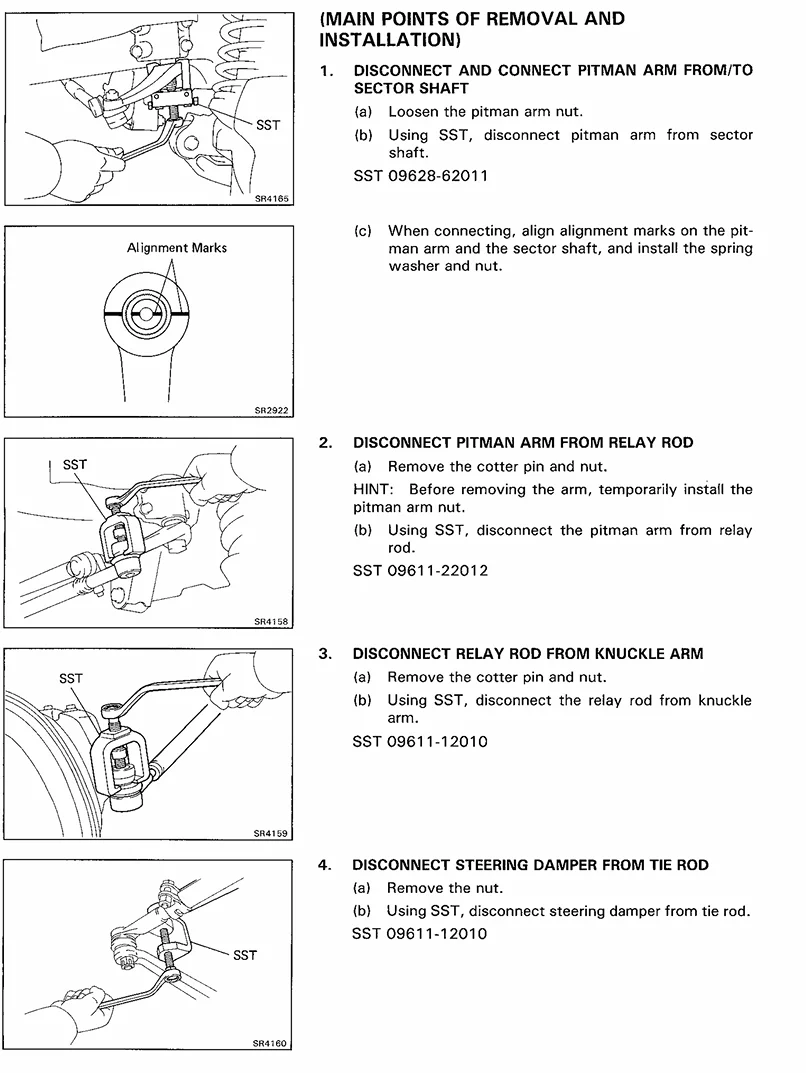 SST

SR4165

Alignment Marks

SR2922

SST

SR4158

SST

SR4159

SST

SR4160

(MAIN POINTS OF REMOVAL AND INSTALLATION)

1. DISCONNECT AND CONNECT PITMAN ARM FROM/TO SECTOR SHAFT

(a) Loosen the pitman arm nut.

(b) Using SST, disconnect pitman arm from sector shaft.

SST 09628-62011

(c) When connecting, align alignment marks on the pitman arm and the sector shaft, and install the spring washer and nut.

2. DISCONNECT PITMAN ARM FROM RELAY ROD

(a) Remove the cotter pin and nut.

HINT: Before removing the arm, temporarily install the pitman arm nut.

(b) Using SST, disconnect the pitman arm from relay rod.

SST 09611-22012

3. DISCONNECT RELAY ROD FROM KNUCKLE ARM

(a) Remove the cotter pin and nut.

(b) Using SST, disconnect the relay rod from knuckle arm.

SST 09611-12010

4. DISCONNECT STEERING DAMPER FROM TIE ROD

(a) Remove the nut.

(b) Using SST, disconnect steering damper from tie rod.

SST 09611-12010