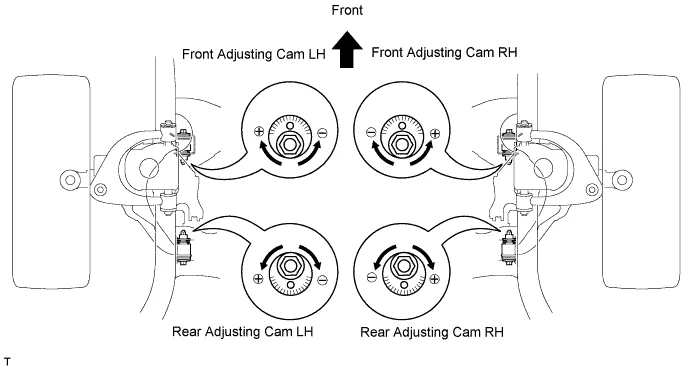 Front

Front Adjusting Cam LH

Front Adjusting Cam RH

⊕ ⊖

⊖ ⊕

⊕ ⊖

⊖ ⊕

Rear Adjusting Cam LH

Rear Adjusting Cam RH

T