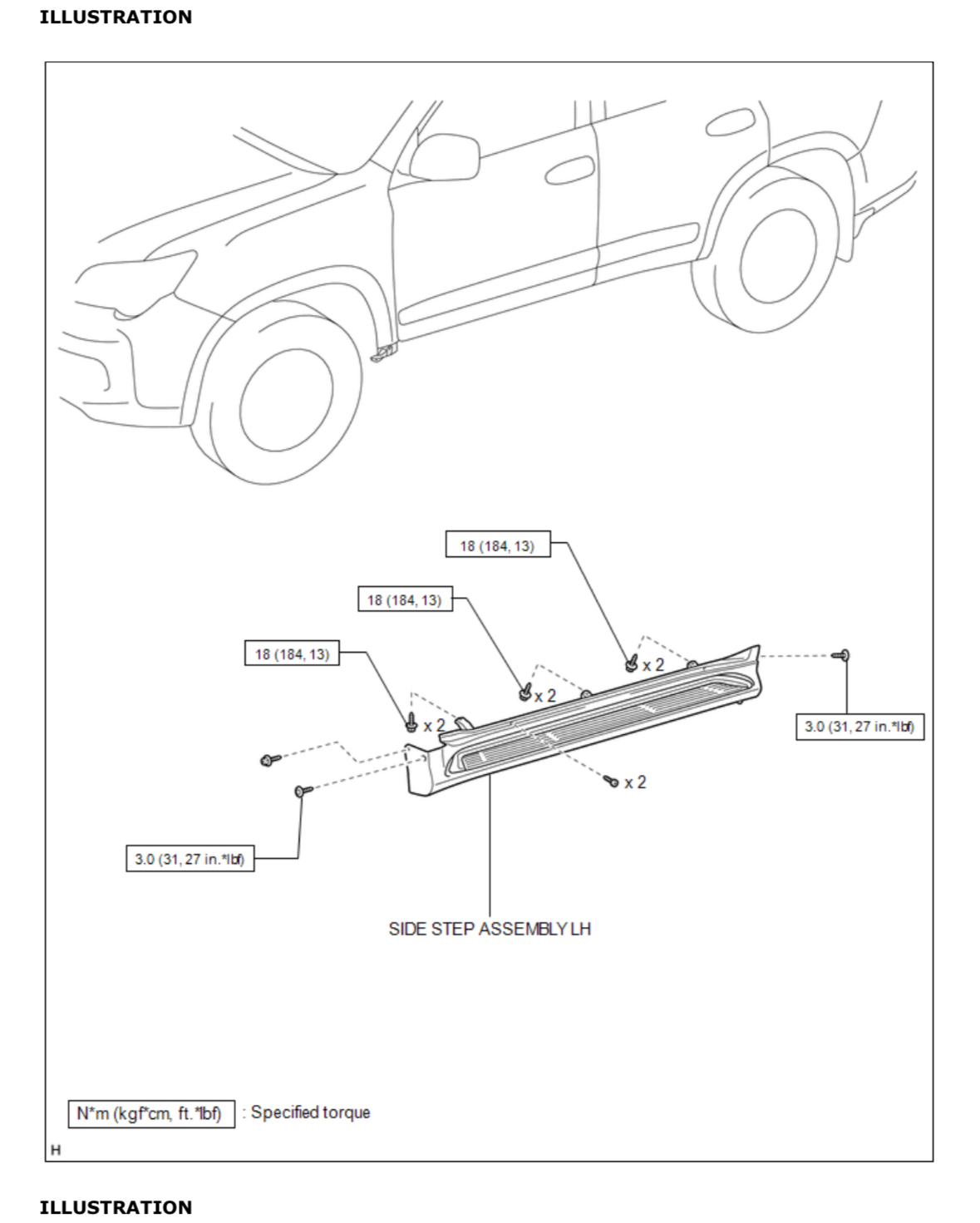 ILLUSTRATION

18 (184, 13)

18 (184, 13)

18 (184, 13)

x 2

x 2

x 2

3.0 (31, 27 in.*lbf)

x 2

3.0 (31, 27 in.*lbf)

SIDE STEP ASSEMBLY LH

N*m (kgf*cm, ft.*lbf) : Specified torque

H

ILLUSTRATION