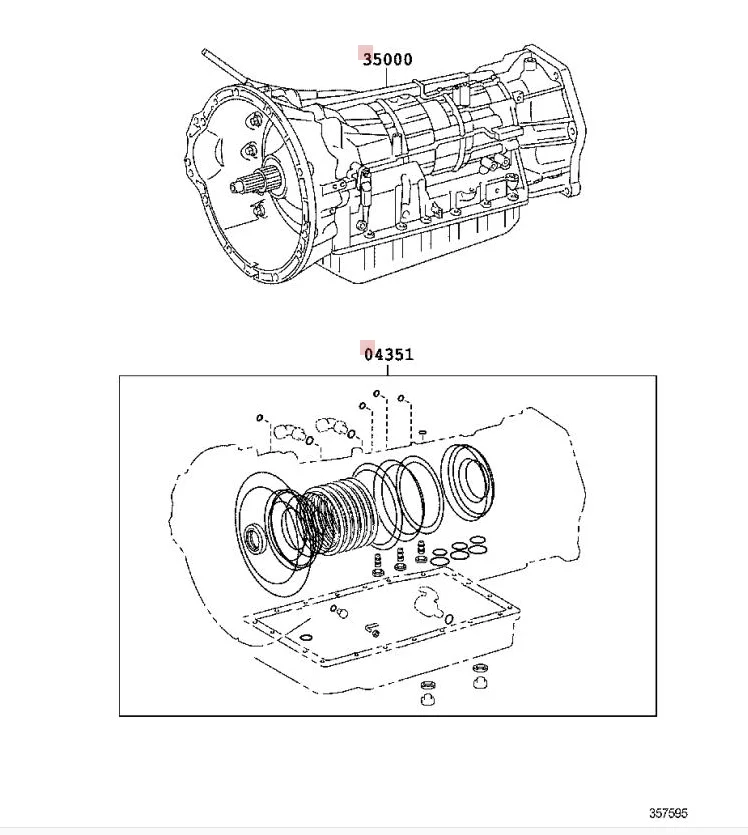 35000

04351

357595