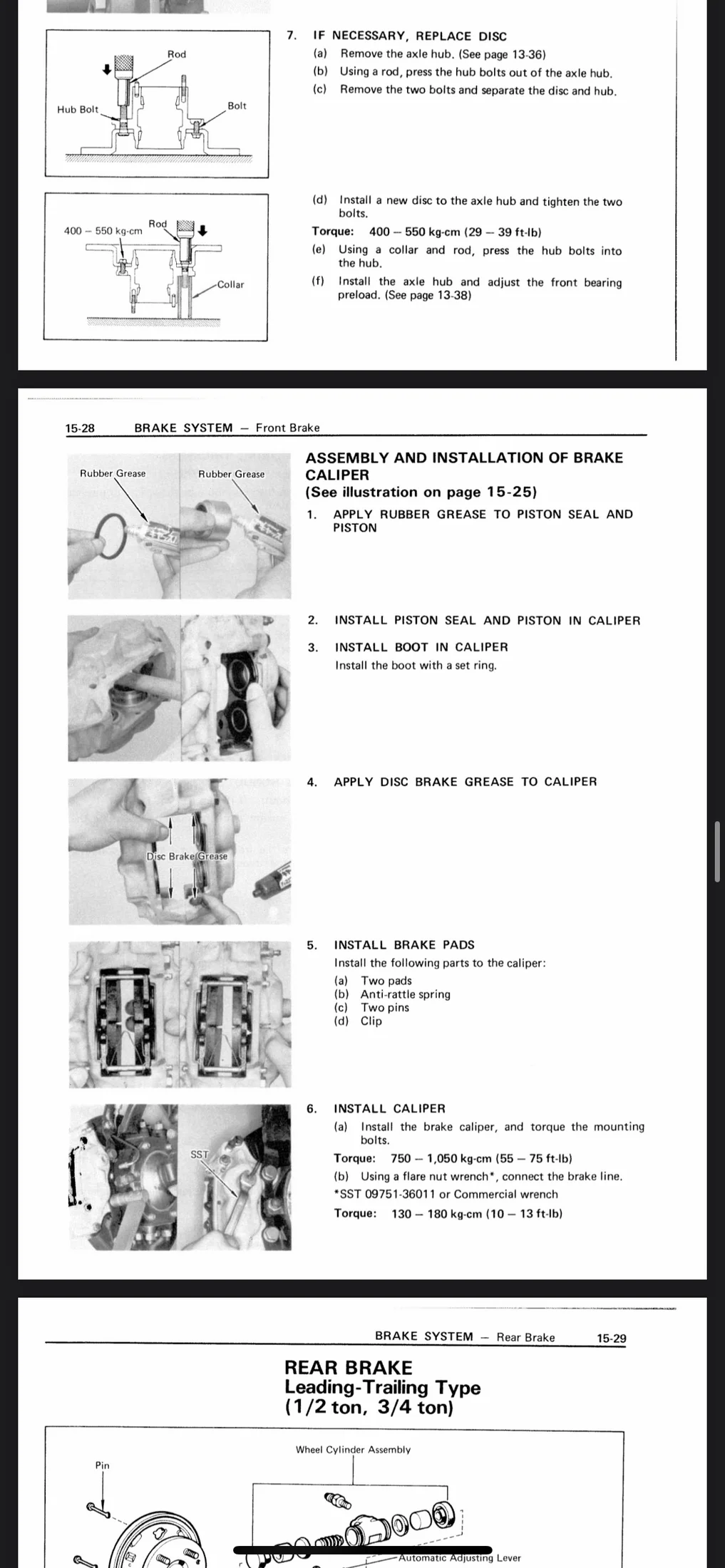 Rod

Hub Bolt

Bolt

7. IF NECESSARY, REPLACE DISC
(a) Remove the axle hub. (See page 13-36)
(b) Using a rod, press the hub bolts out of the axle hub.
(c) Remove the two bolts and separate the disc and hub.

400 – 550 kg-cm

Rod

Collar

(d) Install a new disc to the axle hub and tighten the two bolts.
Torque: 400 – 550 kg-cm (29 – 39 ft-lb)
(e) Using a collar and rod, press the hub bolts into the hub.
(f) Install the axle hub and adjust the front bearing preload. (See page 13-38)

15-28 BRAKE SYSTEM – Front Brake

Rubber Grease

Rubber Grease

ASSEMBLY AND INSTALLATION OF BRAKE CALIPER
(See illustration on page 15-25)
1. APPLY RUBBER GREASE TO PISTON SEAL AND PISTON

2. INSTALL PISTON SEAL AND PISTON IN CALIPER
3. INSTALL BOOT IN CALIPER
Install the boot with a set ring.

Disc Brake Grease

4. APPLY DISC BRAKE GREASE TO CALIPER

5. INSTALL BRAKE PADS
Install the following parts to the caliper:
(a) Two pads
(b) Anti-rattle spring
(c) Two pins
(d) Clip

SST

6. INSTALL CALIPER
(a) Install the brake caliper, and torque the mounting bolts.
Torque: 750 – 1,050 kg-cm (55 – 75 ft-lb)
(b) Using a flare nut wrench*, connect the brake line.
*SST 09751-36011 or Commercial wrench
Torque: 130 – 180 kg-cm (10 – 13 ft-lb)

BRAKE SYSTEM – Rear Brake 15-29

REAR BRAKE
Leading-Trailing Type
(1/2 ton, 3/4 ton)

Wheel Cylinder Assembly

Pin

Automatic Adjusting Lever