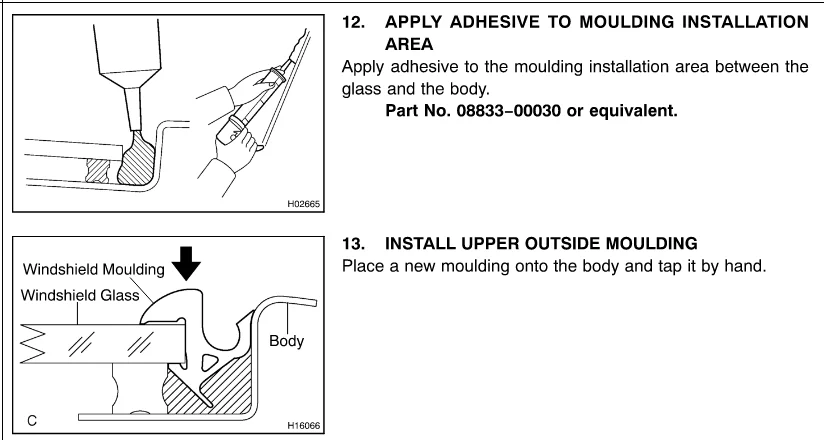 H02665

12. APPLY ADHESIVE TO MOULDING INSTALLATION AREA
Apply adhesive to the moulding installation area between the glass and the body.
Part No. 08833–00030 or equivalent.

Windshield Moulding
Windshield Glass
Body
C
H16066

13. INSTALL UPPER OUTSIDE MOULDING
Place a new moulding onto the body and tap it by hand.