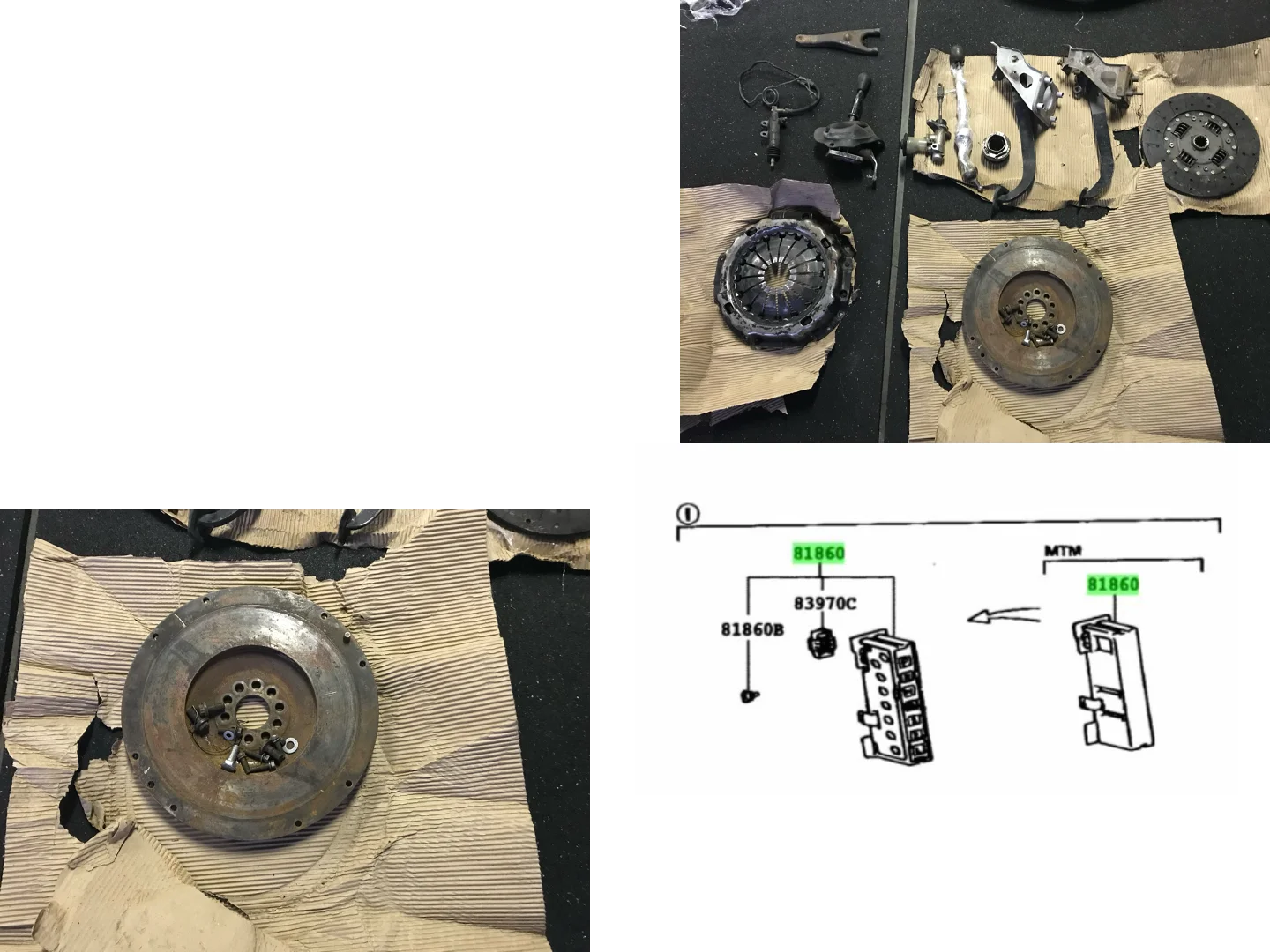 ①

81860

MTM

81860

83970C

81860B