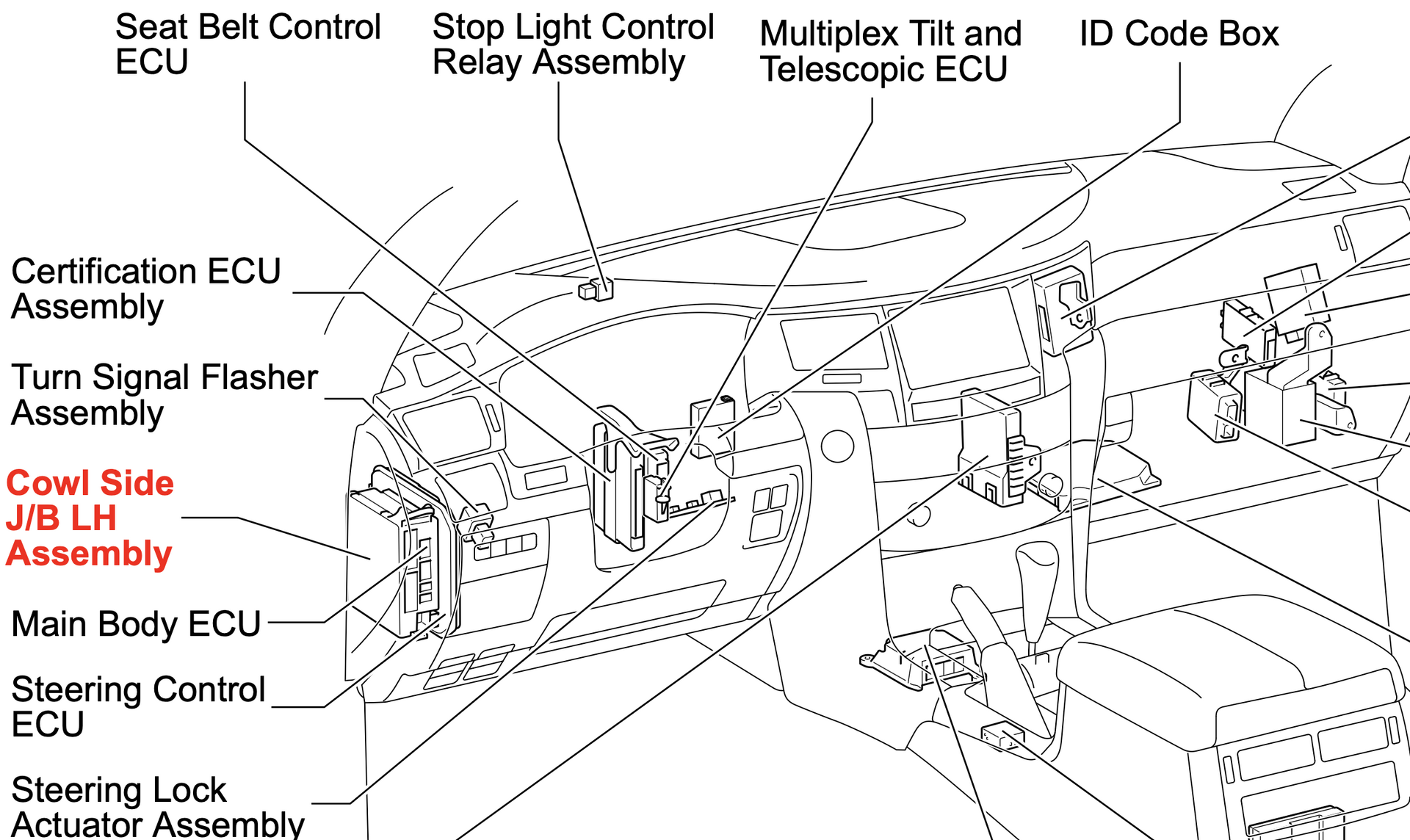 Seat Belt Control ECU

Stop Light Control Relay Assembly

Multiplex Tilt and Telescopic ECU

ID Code Box

Certification ECU Assembly

Turn Signal Flasher Assembly

Cowl Side J/B LH Assembly

Main Body ECU

Steering Control ECU

Steering Lock Actuator Assembly