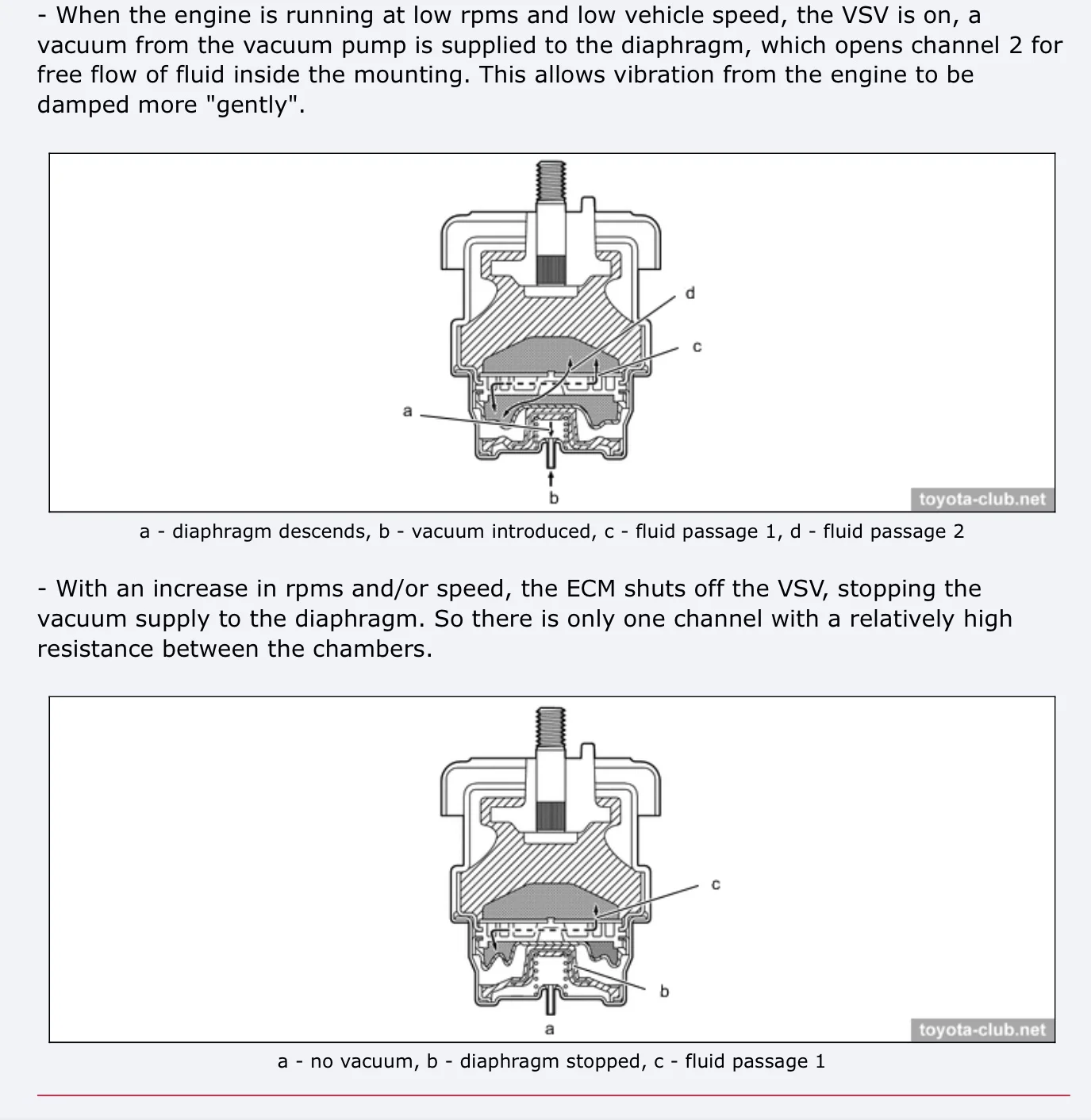 - When the engine is running at low rpms and low vehicle speed, the VSV is on, a vacuum from the vacuum pump is supplied to the diaphragm, which opens channel 2 for free flow of fluid inside the mounting. This allows vibration from the engine to be damped more "gently".

d
c
a
b
toyota-club.net

a - diaphragm descends, b - vacuum introduced, c - fluid passage 1, d - fluid passage 2

- With an increase in rpms and/or speed, the ECM shuts off the VSV, stopping the vacuum supply to the diaphragm. So there is only one channel with a relatively high resistance between the chambers.

c
b
a
toyota-club.net

a - no vacuum, b - diaphragm stopped, c - fluid passage 1