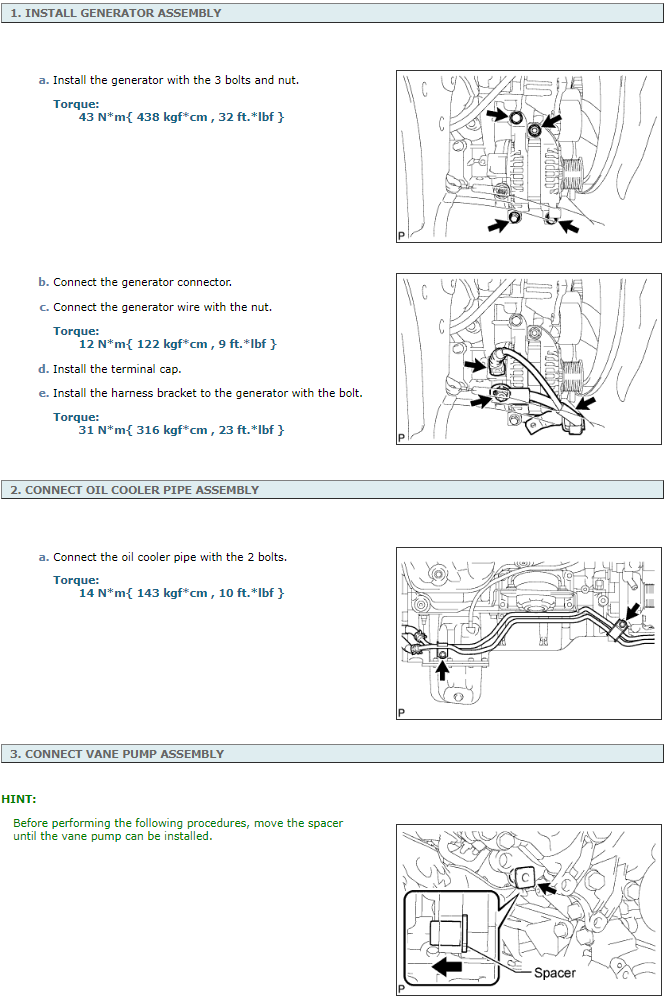 1. INSTALL GENERATOR ASSEMBLY

a. Install the generator with the 3 bolts and nut.

Torque:
43 N*m{ 438 kgf*cm , 32 ft.*lbf }

P

b. Connect the generator connector.

c. Connect the generator wire with the nut.

Torque:
12 N*m{ 122 kgf*cm , 9 ft.*lbf }

d. Install the terminal cap.

e. Install the harness bracket to the generator with the bolt.

Torque:
31 N*m{ 316 kgf*cm , 23 ft.*lbf }

P

2. CONNECT OIL COOLER PIPE ASSEMBLY

a. Connect the oil cooler pipe with the 2 bolts.

Torque:
14 N*m{ 143 kgf*cm , 10 ft.*lbf }

P

3. CONNECT VANE PUMP ASSEMBLY

HINT:

Before performing the following procedures, move the spacer until the vane pump can be installed.

Spacer

P