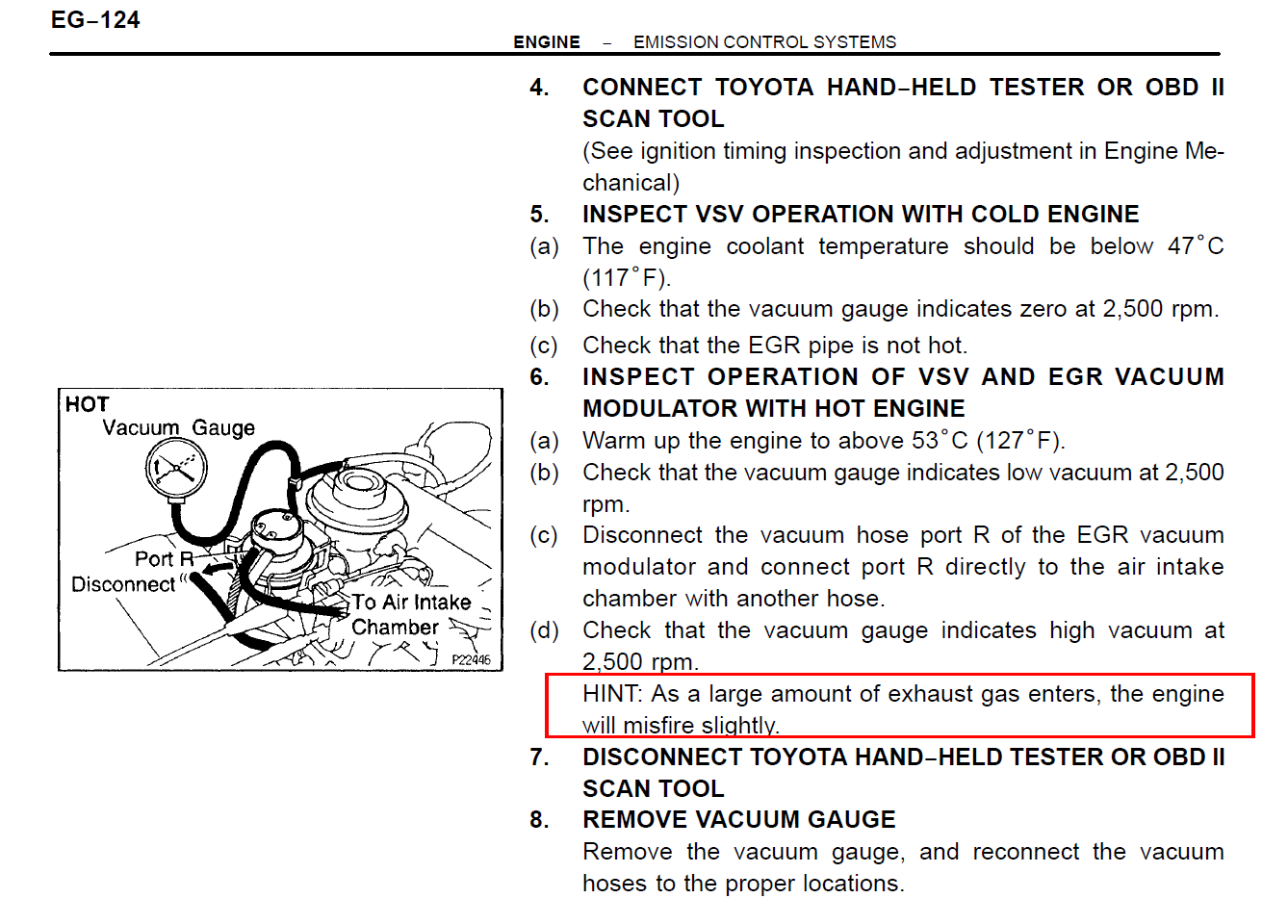 EG–124

ENGINE – EMISSION CONTROL SYSTEMS

HOT
Vacuum Gauge
Port R
Disconnect
To Air Intake Chamber
P22446

4. CONNECT TOYOTA HAND–HELD TESTER OR OBD II SCAN TOOL
(See ignition timing inspection and adjustment in Engine Mechanical)

5. INSPECT VSV OPERATION WITH COLD ENGINE
(a) The engine coolant temperature should be below 47°C (117°F).
(b) Check that the vacuum gauge indicates zero at 2,500 rpm.
(c) Check that the EGR pipe is not hot.

6. INSPECT OPERATION OF VSV AND EGR VACUUM MODULATOR WITH HOT ENGINE
(a) Warm up the engine to above 53°C (127°F).
(b) Check that the vacuum gauge indicates low vacuum at 2,500 rpm.
(c) Disconnect the vacuum hose port R of the EGR vacuum modulator and connect port R directly to the air intake chamber with another hose.
(d) Check that the vacuum gauge indicates high vacuum at 2,500 rpm.
HINT: As a large amount of exhaust gas enters, the engine will misfire slightly.

7. DISCONNECT TOYOTA HAND–HELD TESTER OR OBD II SCAN TOOL

8. REMOVE VACUUM GAUGE
Remove the vacuum gauge, and reconnect the vacuum hoses to the proper locations.